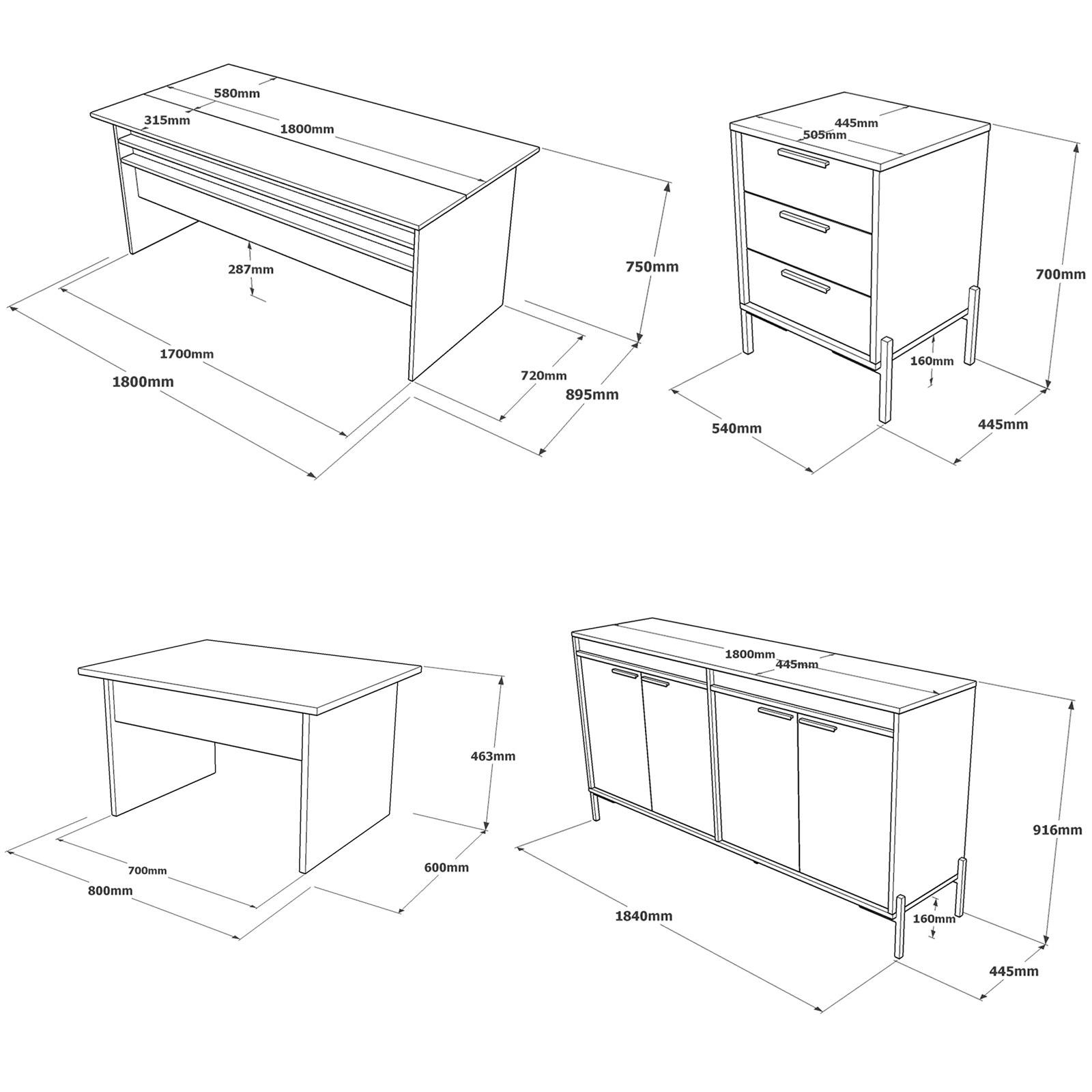 580mm
315mm
1800mm
287mm
750mm
1700mm
1800mm
720mm
895mm

445mm
505mm
700mm
160mm
540mm
445mm

463mm
700mm
800mm
600mm

1800mm
445mm
916mm
1840mm
160mm
445mm