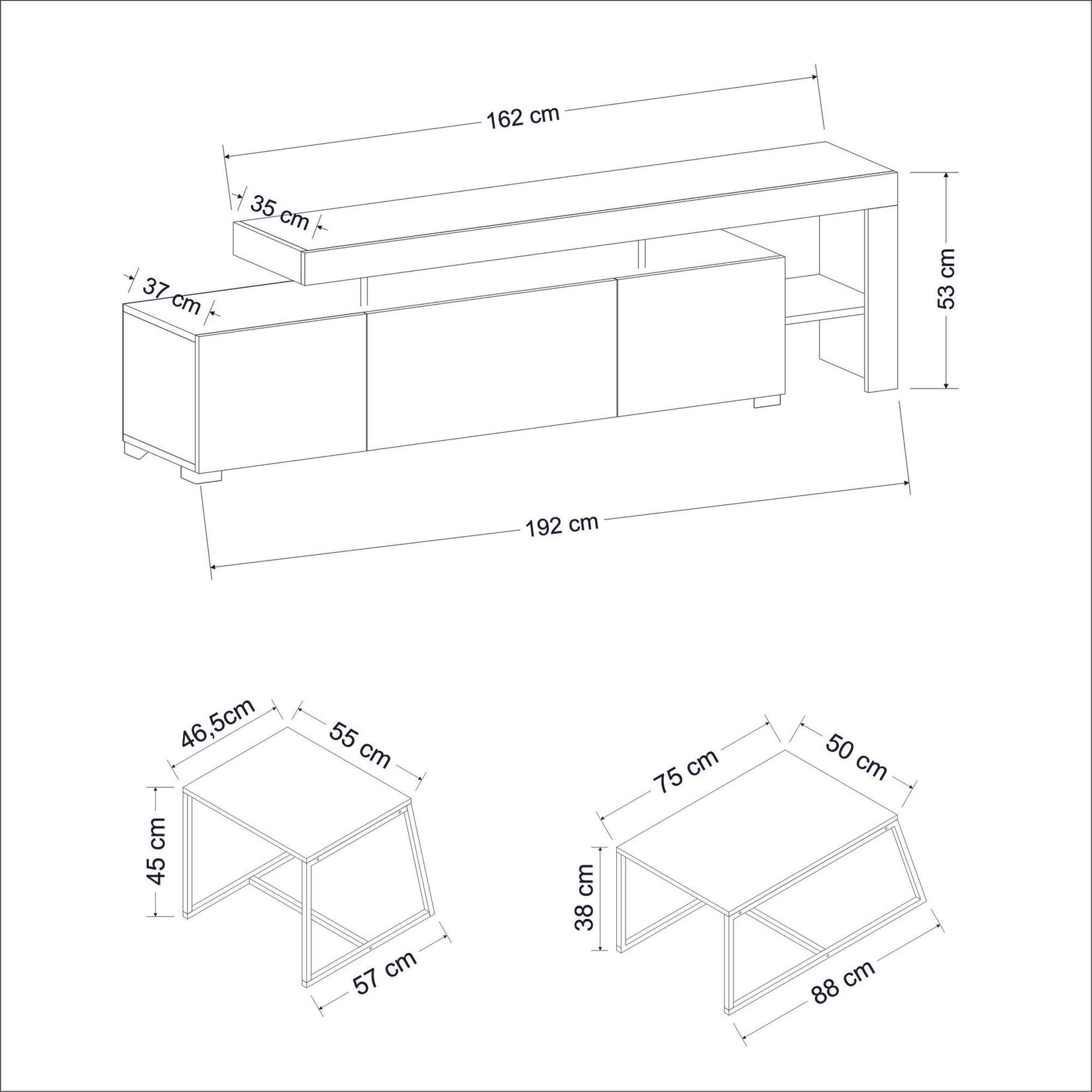 162 cm

35 cm

37 cm

53 cm

192 cm

46,5cm

55 cm

45 cm

57 cm

75 cm

50 cm

38 cm

88 cm