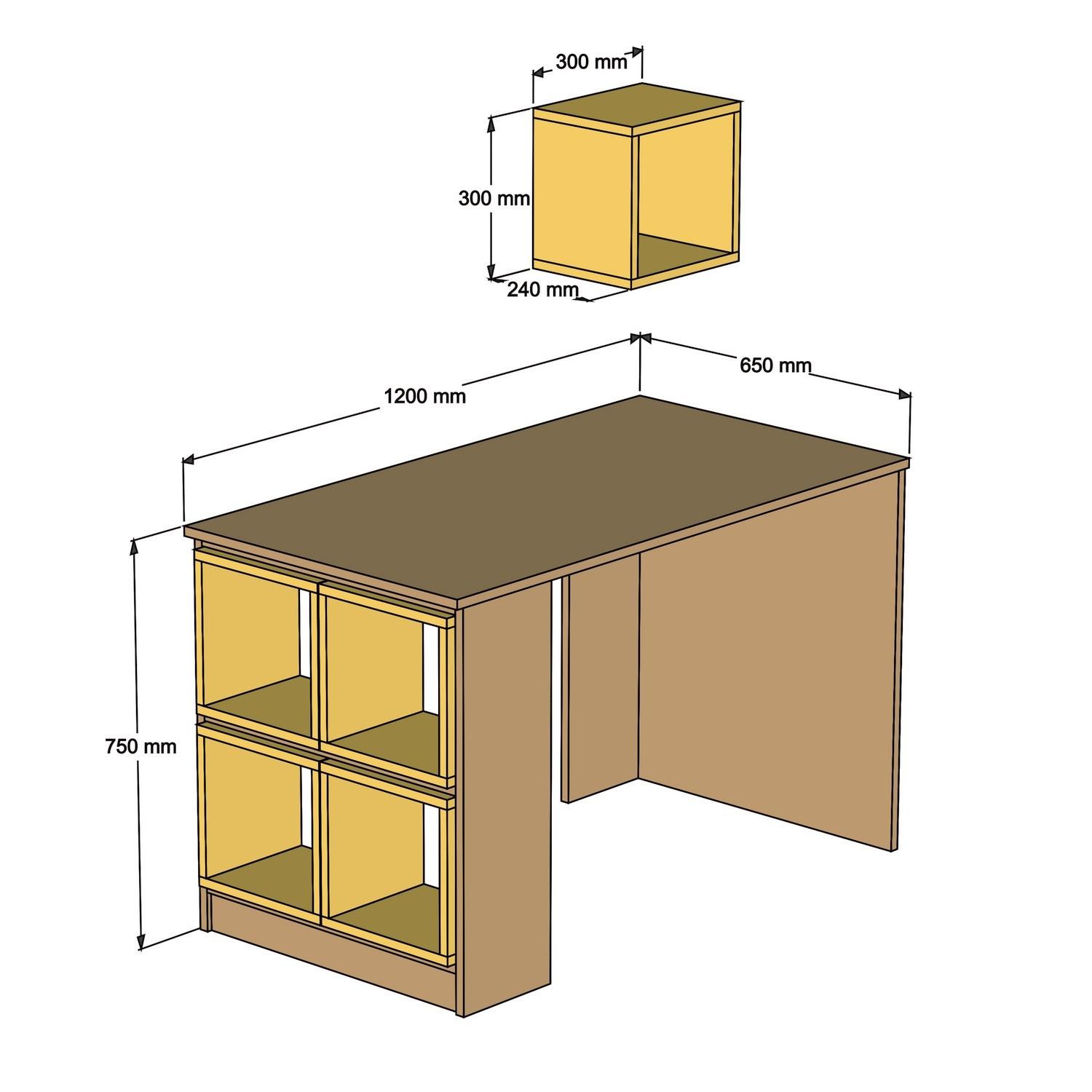 300 mm
300 mm
240 mm
1200 mm
650 mm
750 mm