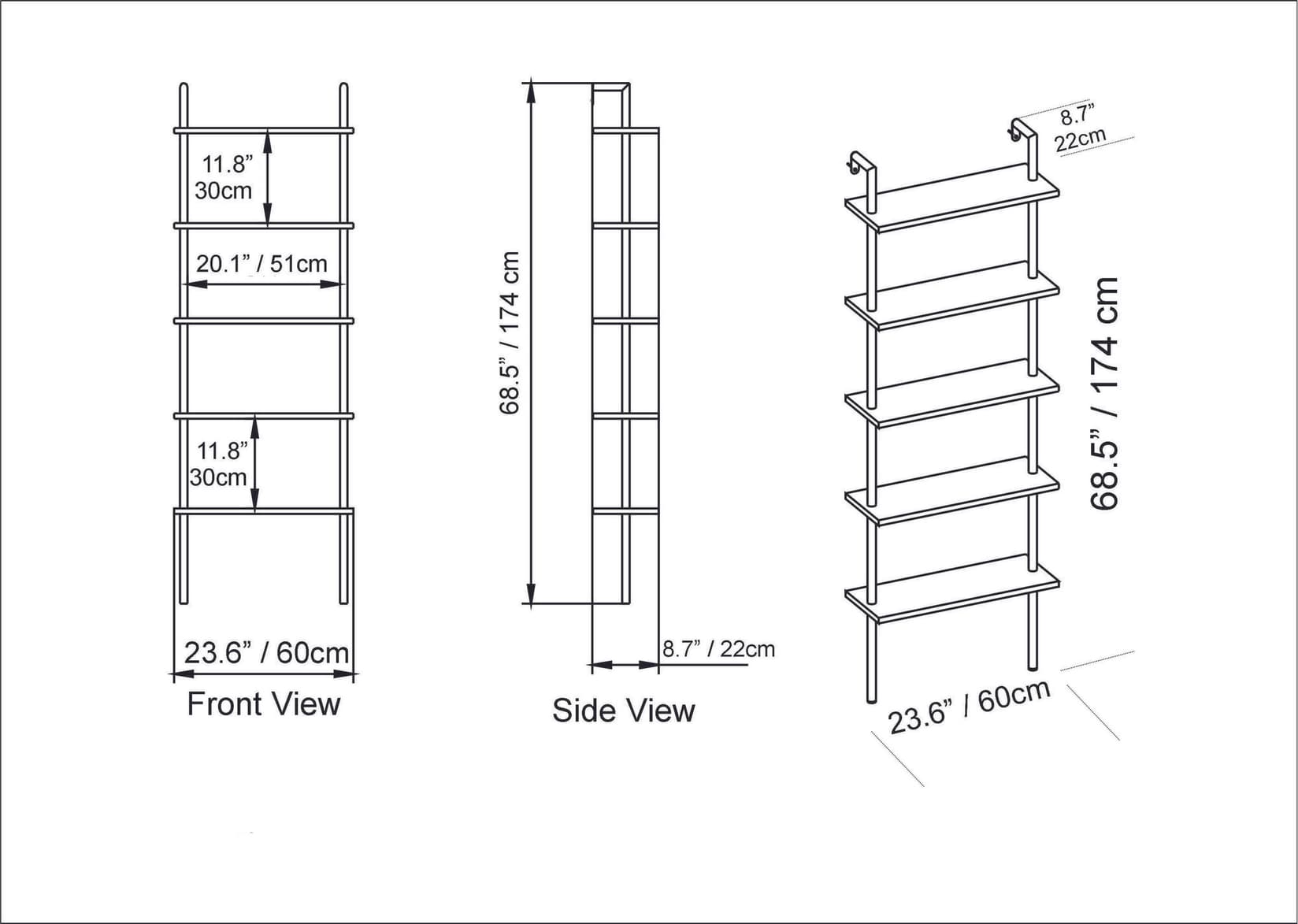 11.8”
30cm

20.1” / 51cm

11.8”
30cm

23.6” / 60cm

Front View

68.5” / 174 cm

8.7” / 22cm

Side View

8.7”
22cm

68.5” / 174 cm

23.6” / 60cm