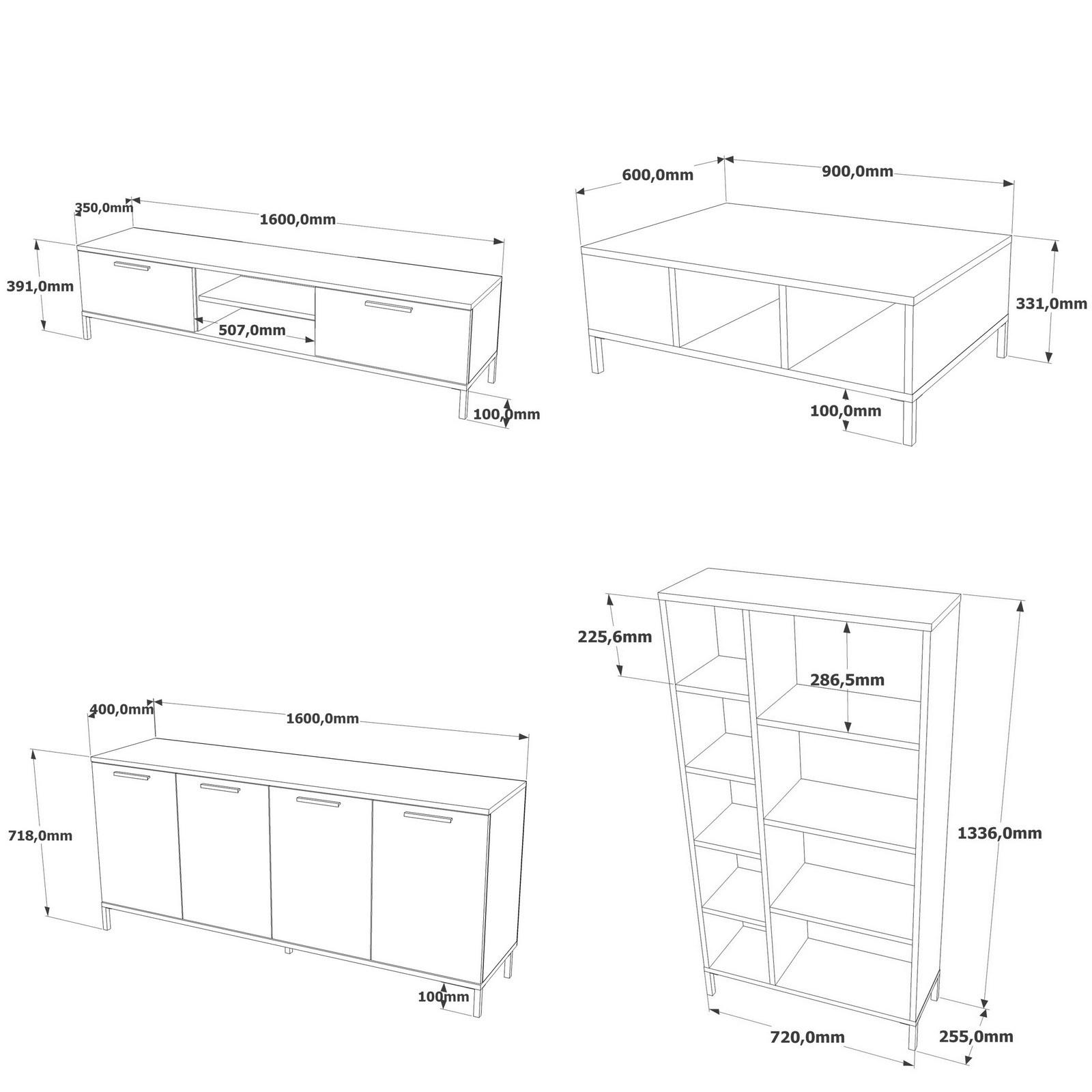 350,0mm
1600,0mm
391,0mm
507,0mm
100,0mm

600,0mm
900,0mm
331,0mm
100,0mm

400,0mm
1600,0mm
718,0mm
100mm

225,6mm
286,5mm
1336,0mm
720,0mm
255,0mm