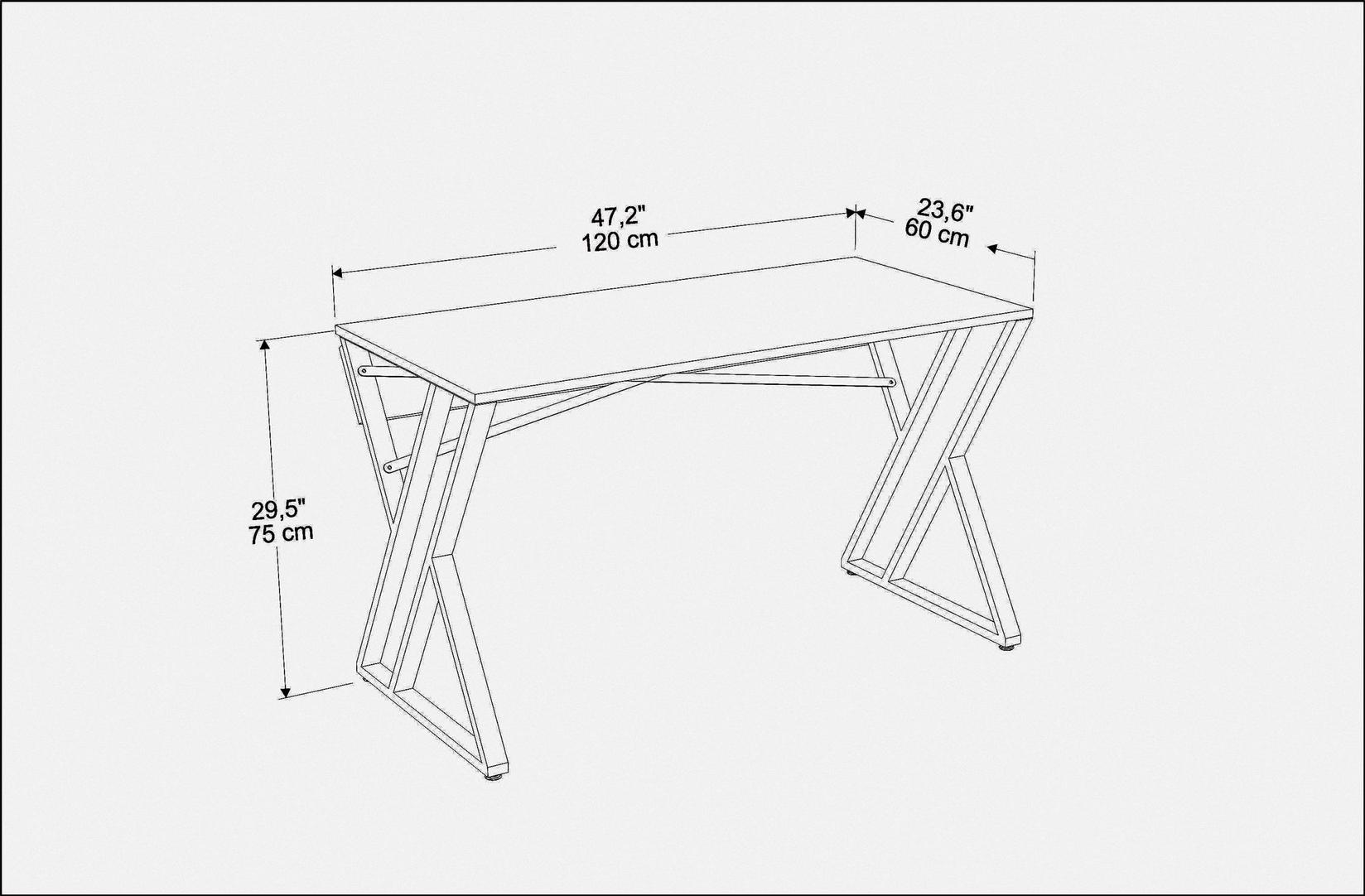 47,2"
120 cm

23,6"
60 cm

29,5"
75 cm