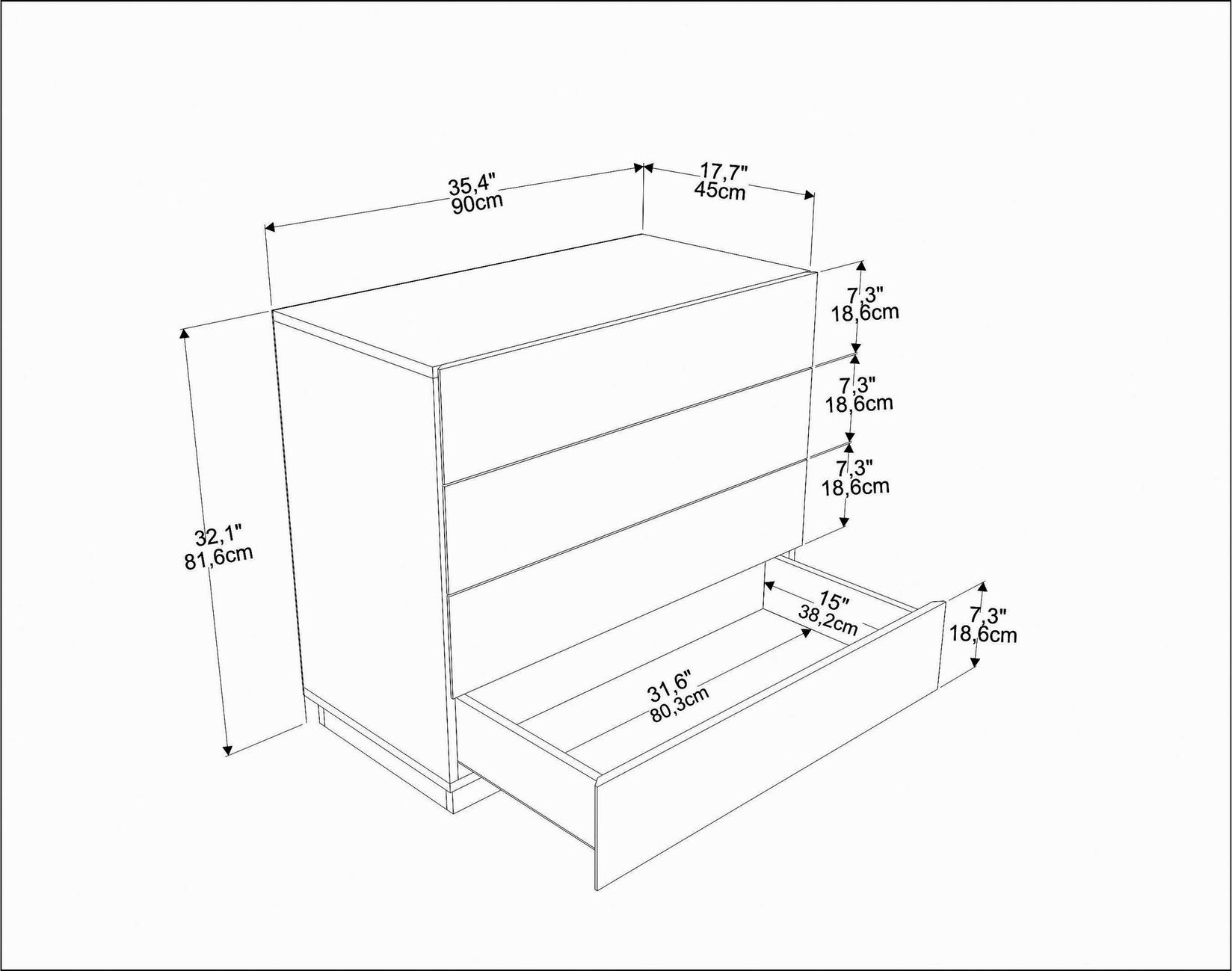 35,4"
90cm

17,7"
45cm

7,3"
18,6cm

7,3"
18,6cm

7,3"
18,6cm

32,1"
81,6cm

15"
38,2cm

7,3"
18,6cm

31,6"
80,3cm