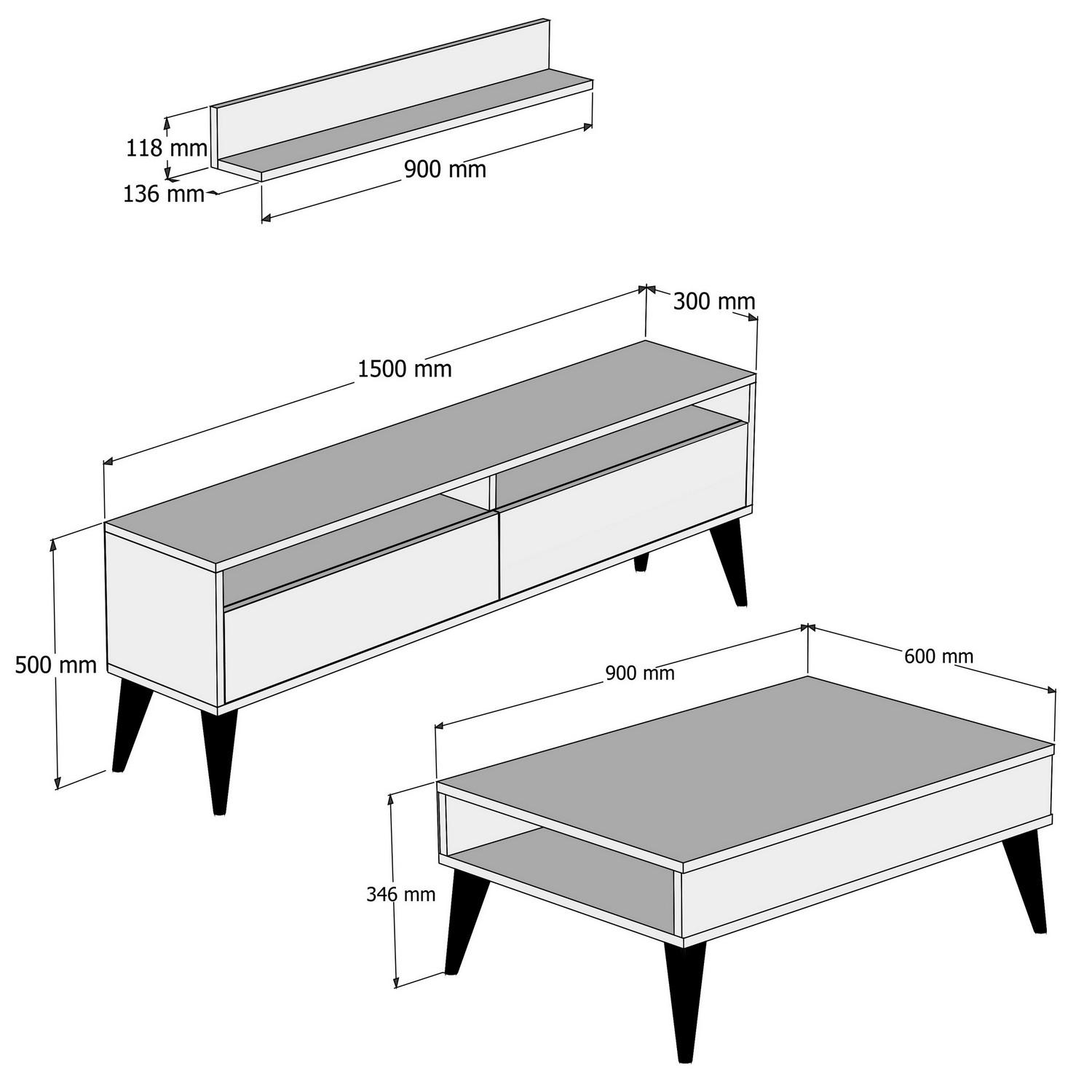 118 mm
136 mm
900 mm

300 mm
1500 mm
500 mm

900 mm
600 mm
346 mm