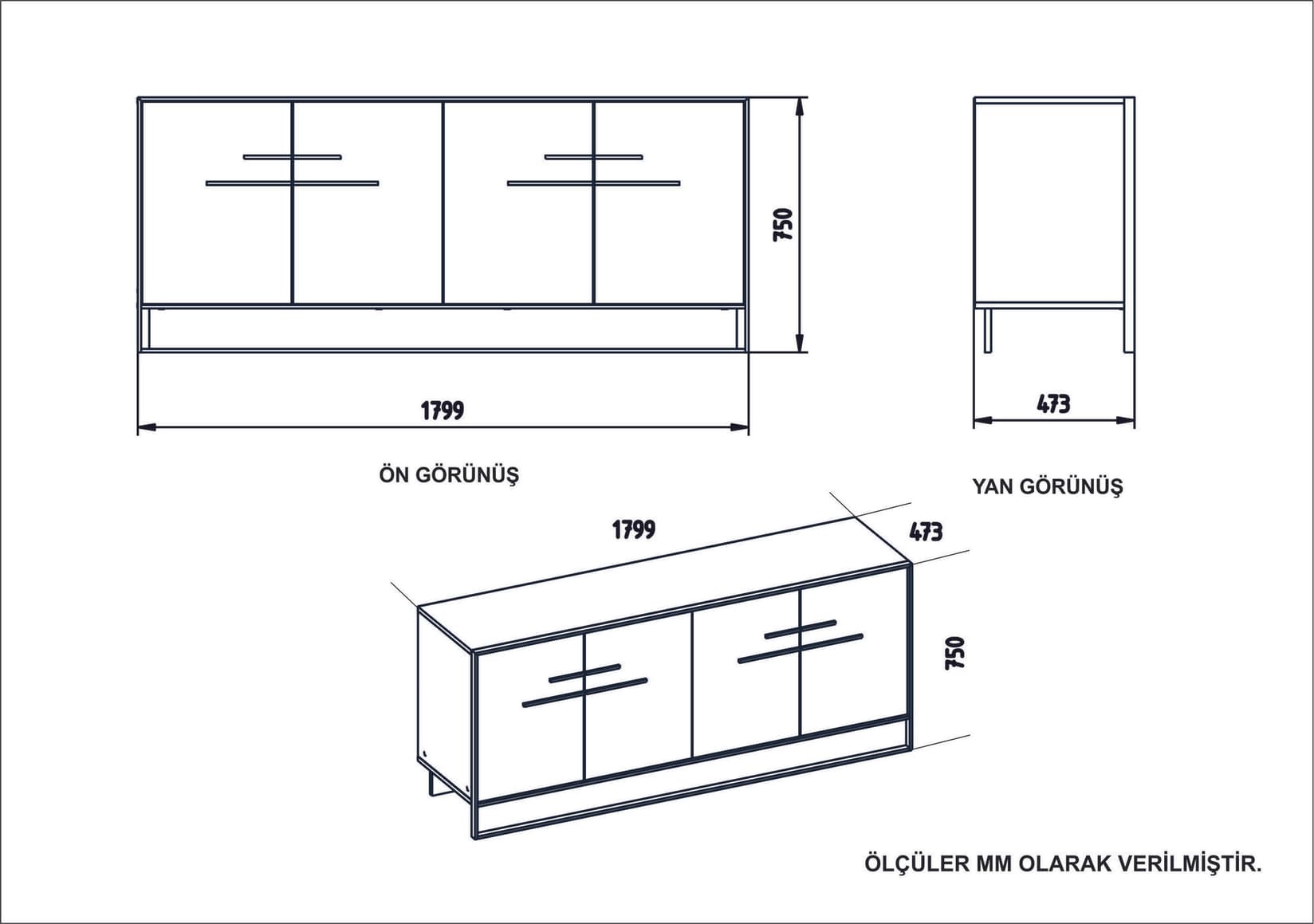 750

1799

473

ÖN GÖRÜNÜŞ

YAN GÖRÜNÜŞ

1799

473

750

ÖLÇÜLER MM OLARAK VERİLMİŞTİR.