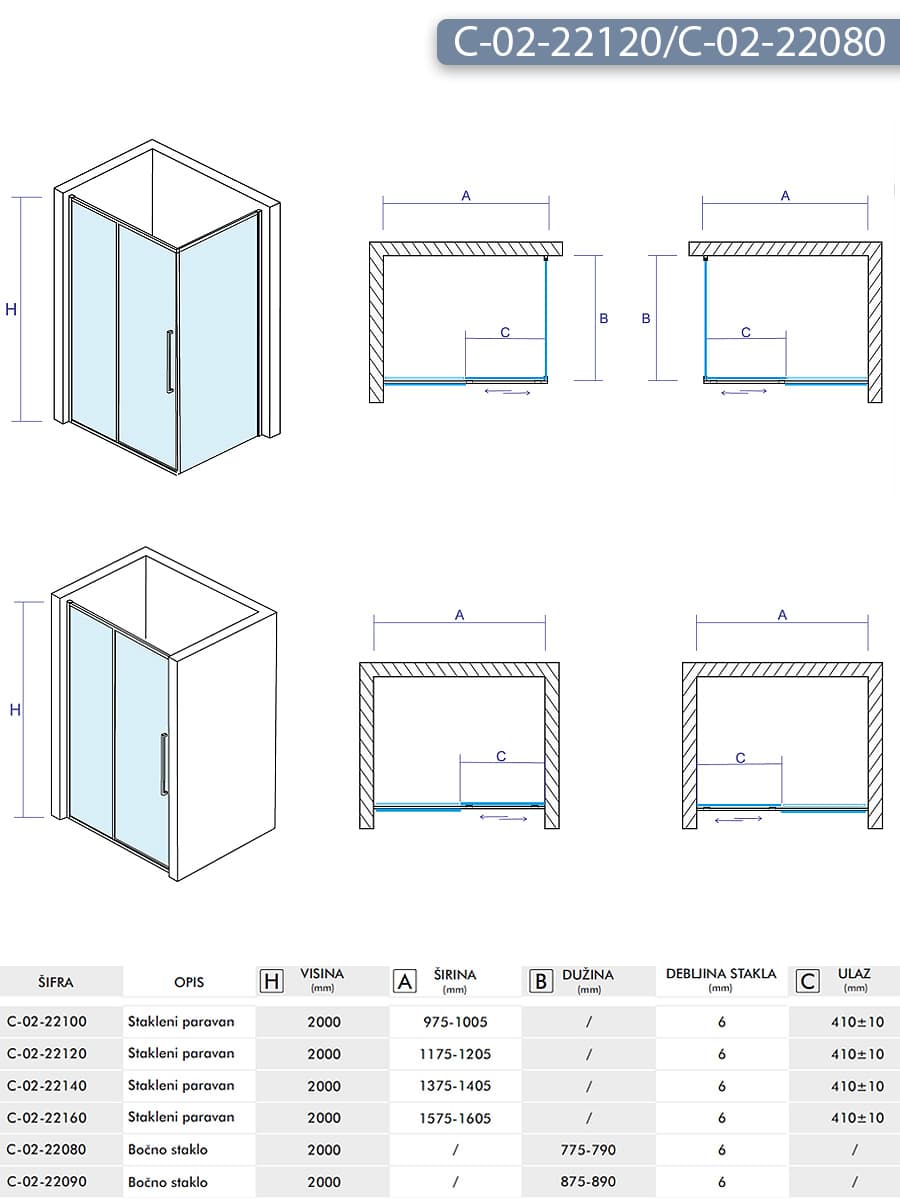 C-02-22120/C-02-22080

H

A

B

C

A

B

C

H

A

C

A

C

| ŠIFRA | OPIS | H VISINA (mm) | A ŠIRINA (mm) | B DUŽINA (mm) | DEBLJINA STAKLA (mm) | C ULAZ (mm) |
|---|---|---|---|---|---|---|
| C-02-22100 | Stakleni paravan | 2000 | 975-1005 | / | 6 | 410±10 |
| C-02-22120 | Stakleni paravan | 2000 | 1175-1205 | / | 6 | 410±10 |
| C-02-22140 | Stakleni paravan | 2000 | 1375-1405 | / | 6 | 410±10 |
| C-02-22160 | Stakleni paravan | 2000 | 1575-1605 | / | 6 | 410±10 |
| C-02-22080 | Bočno staklo | 2000 | / | 775-790 | 6 | / |
| C-02-22090 | Bočno staklo | 2000 | / | 875-890 | 6 | / |