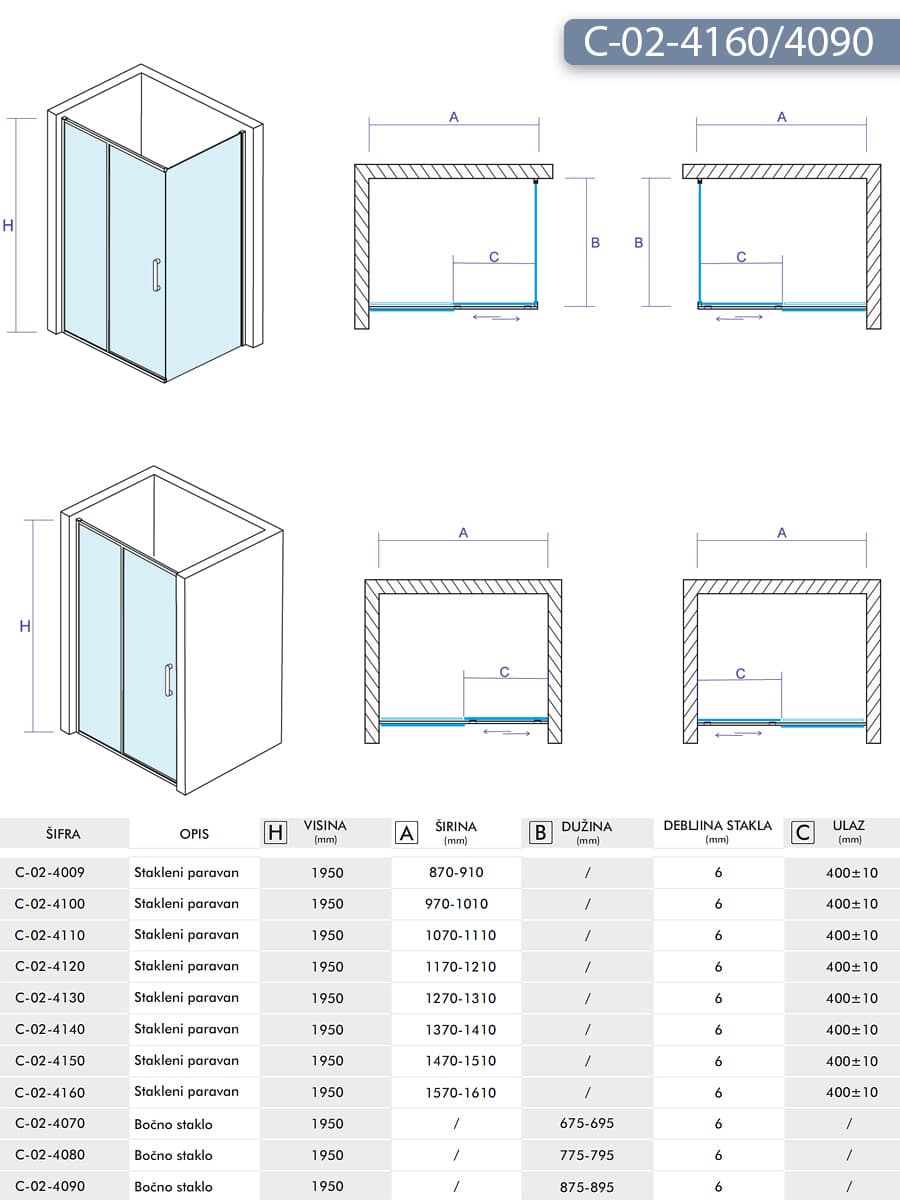 C-02-4160/4090

H

A

B

C

A

B

C

H

A

C

A

C

| ŠIFRA | OPIS | H VISINA (mm) | A ŠIRINA (mm) | B DUŽINA (mm) | DEBLJINA STAKLA (mm) | C ULAZ (mm) |
|---|---|---|---|---|---|---|
| C-02-4009 | Stakleni paravan | 1950 | 870-910 | / | 6 | 400±10 |
| C-02-4100 | Stakleni paravan | 1950 | 970-1010 | / | 6 | 400±10 |
| C-02-4110 | Stakleni paravan | 1950 | 1070-1110 | / | 6 | 400±10 |
| C-02-4120 | Stakleni paravan | 1950 | 1170-1210 | / | 6 | 400±10 |
| C-02-4130 | Stakleni paravan | 1950 | 1270-1310 | / | 6 | 400±10 |
| C-02-4140 | Stakleni paravan | 1950 | 1370-1410 | / | 6 | 400±10 |
| C-02-4150 | Stakleni paravan | 1950 | 1470-1510 | / | 6 | 400±10 |
| C-02-4160 | Stakleni paravan | 1950 | 1570-1610 | / | 6 | 400±10 |
| C-02-4070 | Bočno staklo | 1950 | / | 675-695 | 6 | / |
| C-02-4080 | Bočno staklo | 1950 | / | 775-795 | 6 | / |
| C-02-4090 | Bočno staklo | 1950 | / | 875-895 | 6 | / |