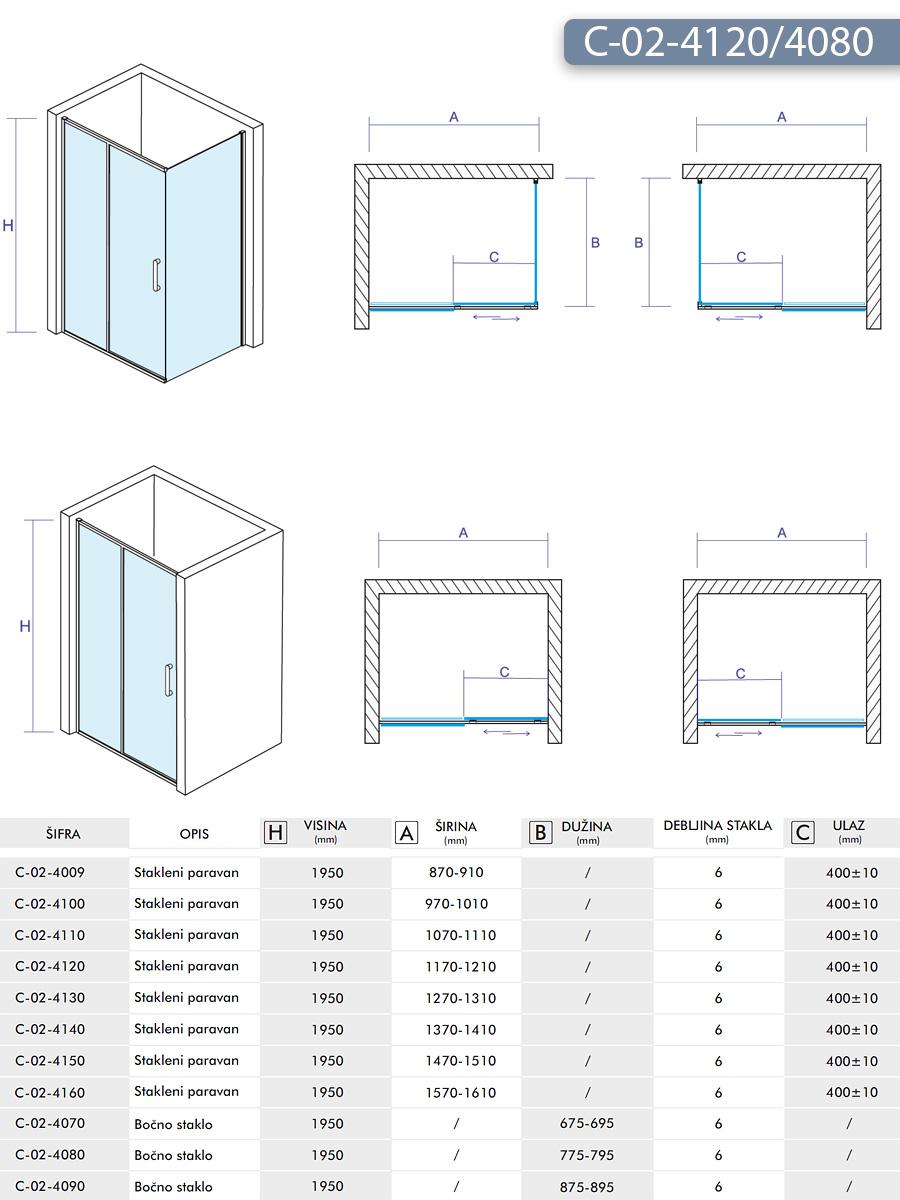 C-02-4120/4080

H

A

B

C

A

B

C

H

A

C

A

C

| ŠIFRA | OPIS | H VISINA (mm) | A ŠIRINA (mm) | B DUŽINA (mm) | DEBLJINA STAKLA (mm) | C ULAZ (mm) |
|---|---|---|---|---|---|---|
| C-02-4009 | Stakleni paravan | 1950 | 870-910 | / | 6 | 400±10 |
| C-02-4100 | Stakleni paravan | 1950 | 970-1010 | / | 6 | 400±10 |
| C-02-4110 | Stakleni paravan | 1950 | 1070-1110 | / | 6 | 400±10 |
| C-02-4120 | Stakleni paravan | 1950 | 1170-1210 | / | 6 | 400±10 |
| C-02-4130 | Stakleni paravan | 1950 | 1270-1310 | / | 6 | 400±10 |
| C-02-4140 | Stakleni paravan | 1950 | 1370-1410 | / | 6 | 400±10 |
| C-02-4150 | Stakleni paravan | 1950 | 1470-1510 | / | 6 | 400±10 |
| C-02-4160 | Stakleni paravan | 1950 | 1570-1610 | / | 6 | 400±10 |
| C-02-4070 | Bočno staklo | 1950 | / | 675-695 | 6 | / |
| C-02-4080 | Bočno staklo | 1950 | / | 775-795 | 6 | / |
| C-02-4090 | Bočno staklo | 1950 | / | 875-895 | 6 | / |