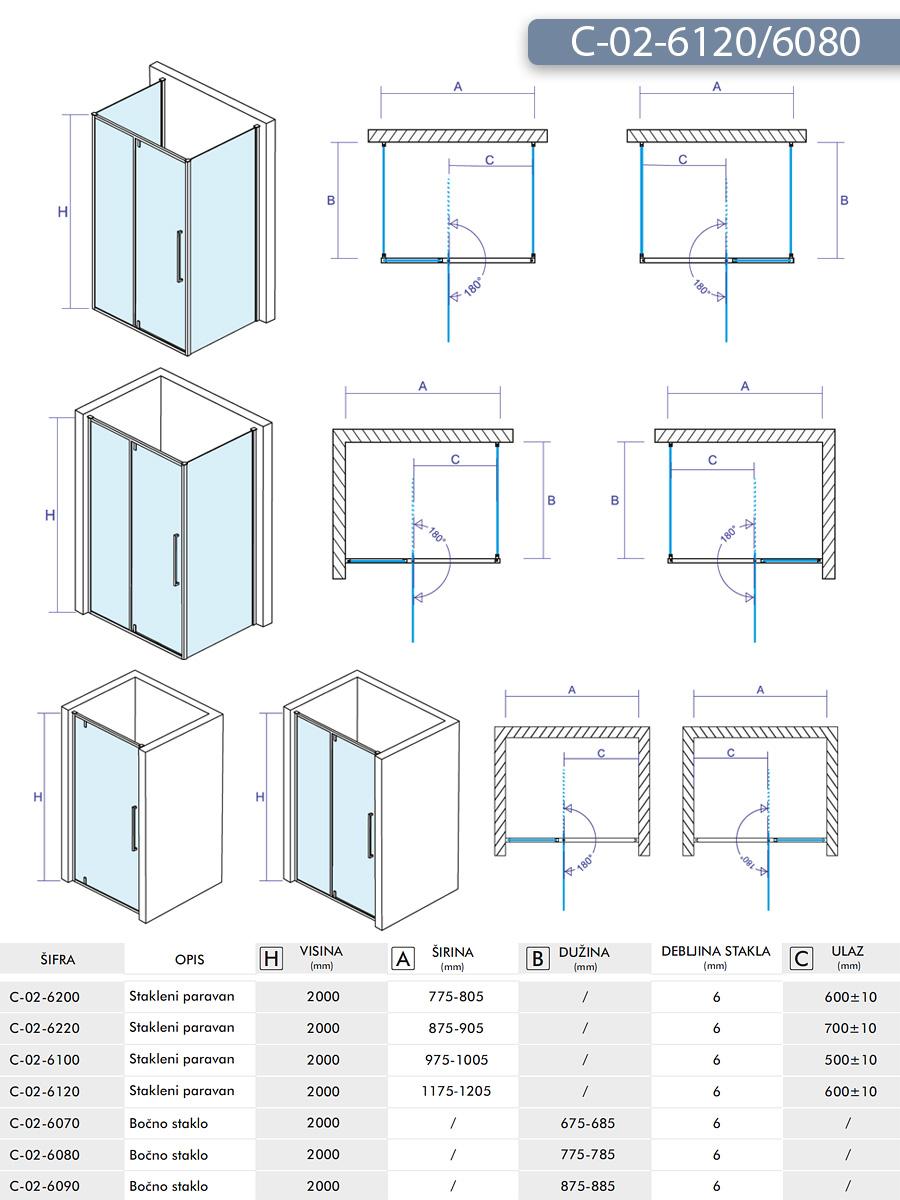 C-02-6120/6080

H

A
C
B
180°

A
C
B
180°

H

A
C
B
180°

A
C
B
180°

H

H

A
C
180°

A
C
180°

| ŠIFRA | OPIS | H VISINA (mm) | A ŠIRINA (mm) | B DUŽINA (mm) | DEBLJINA STAKLA (mm) | C ULAZ (mm) |
|---|---|---|---|---|---|---|
| C-02-6200 | Stakleni paravan | 2000 | 775-805 | / | 6 | 600±10 |
| C-02-6220 | Stakleni paravan | 2000 | 875-905 | / | 6 | 700±10 |
| C-02-6100 | Stakleni paravan | 2000 | 975-1005 | / | 6 | 500±10 |
| C-02-6120 | Stakleni paravan | 2000 | 1175-1205 | / | 6 | 600±10 |
| C-02-6070 | Bočno staklo | 2000 | / | 675-685 | 6 | / |
| C-02-6080 | Bočno staklo | 2000 | / | 775-785 | 6 | / |
| C-02-6090 | Bočno staklo | 2000 | / | 875-885 | 6 | / |