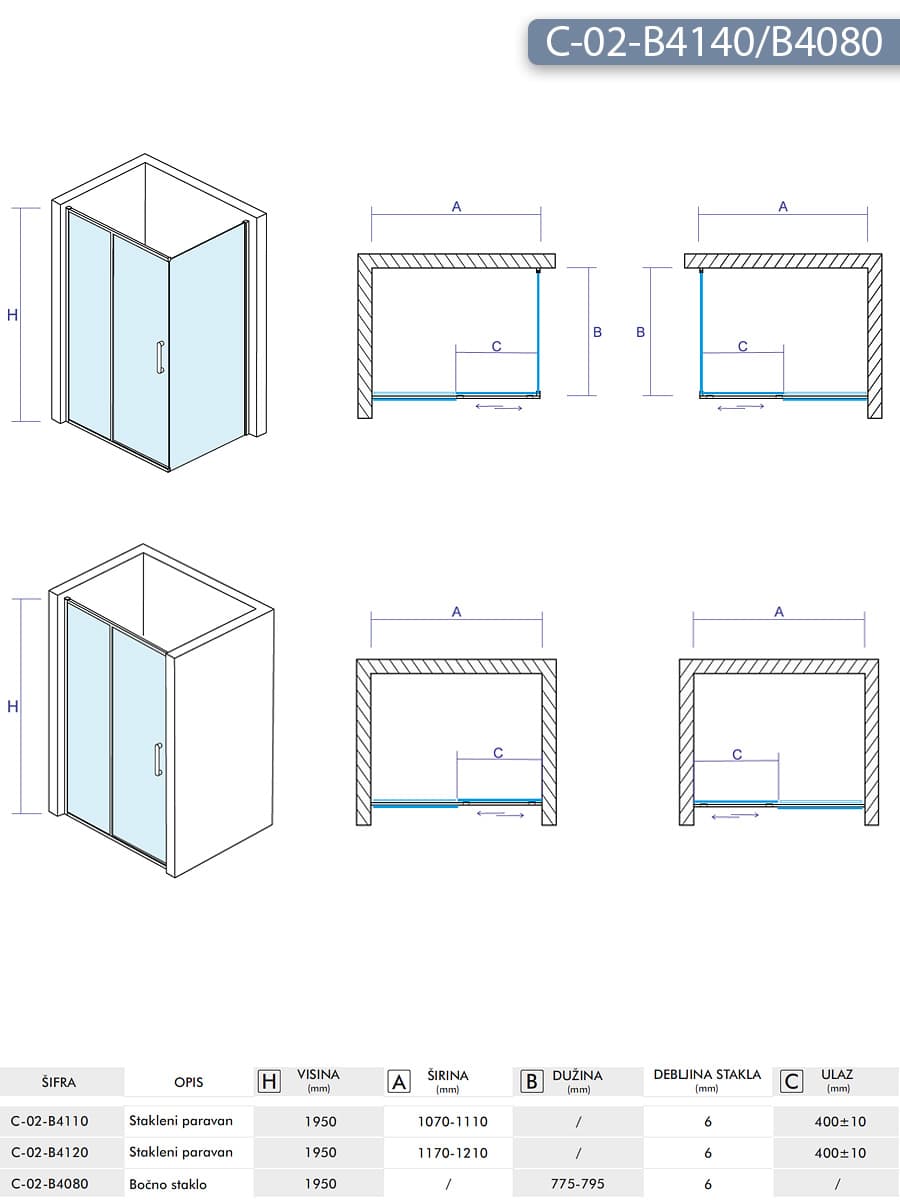 C-02-B4140/B4080

H

A

B

C

A

B

C

H

A

C

A

C

| ŠIFRA | OPIS | H VISINA (mm) | A ŠIRINA (mm) | B DUŽINA (mm) | DEBLJINA STAKLA (mm) | C ULAZ (mm) |
|---|---|---|---|---|---|---|
| C-02-B4110 | Stakleni paravan | 1950 | 1070-1110 | / | 6 | 400±10 |
| C-02-B4120 | Stakleni paravan | 1950 | 1170-1210 | / | 6 | 400±10 |
| C-02-B4080 | Bočno staklo | 1950 | / | 775-795 | 6 | / |