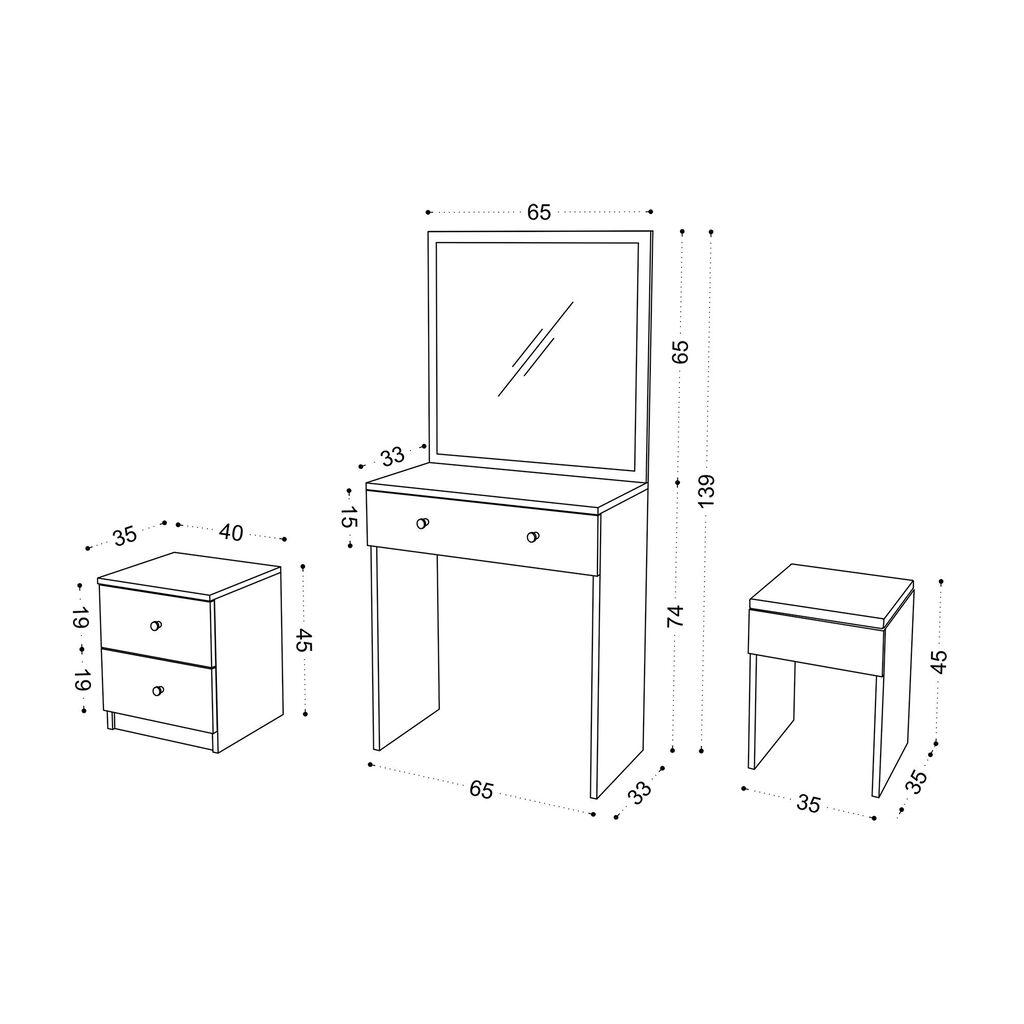 65
65
139
33
15
74
65
33
35
40
19
19
45
45
35
35