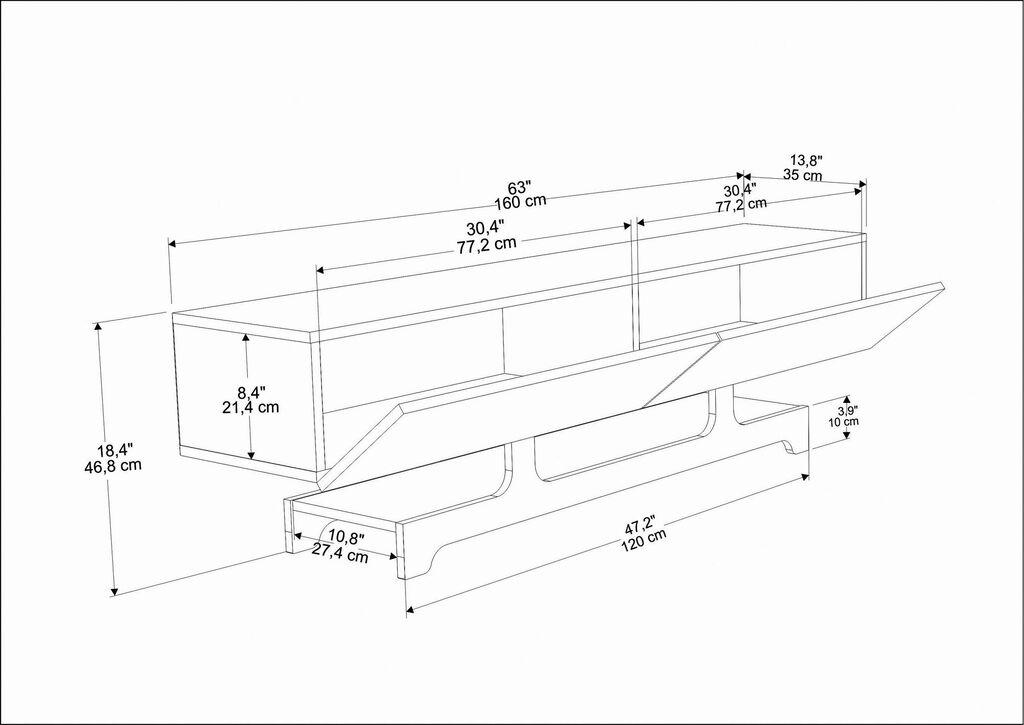 13,8"
35 cm

63"
160 cm

30,4"
77,2 cm

30,4"
77,2 cm

8,4"
21,4 cm

18,4"
46,8 cm

3,9"
10 cm

10,8"
27,4 cm

47,2"
120 cm