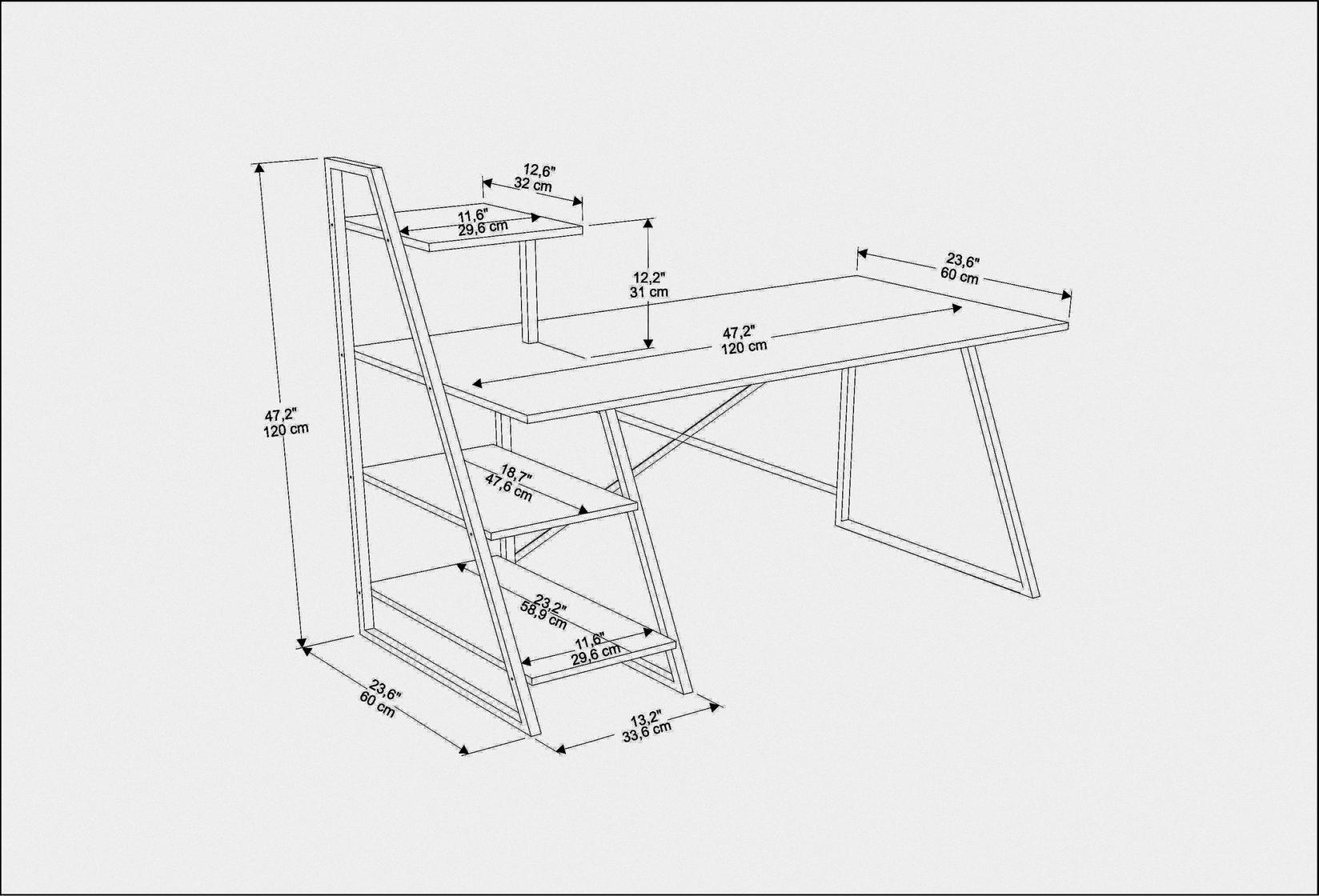 12,6"
32 cm

11,6"
29,6 cm

12,2"
31 cm

23,6"
60 cm

47,2"
120 cm

47,2"
120 cm

18,7"
47,6 cm

23,2"
58,9 cm

11,6"
29,6 cm

23,6"
60 cm

13,2"
33,6 cm