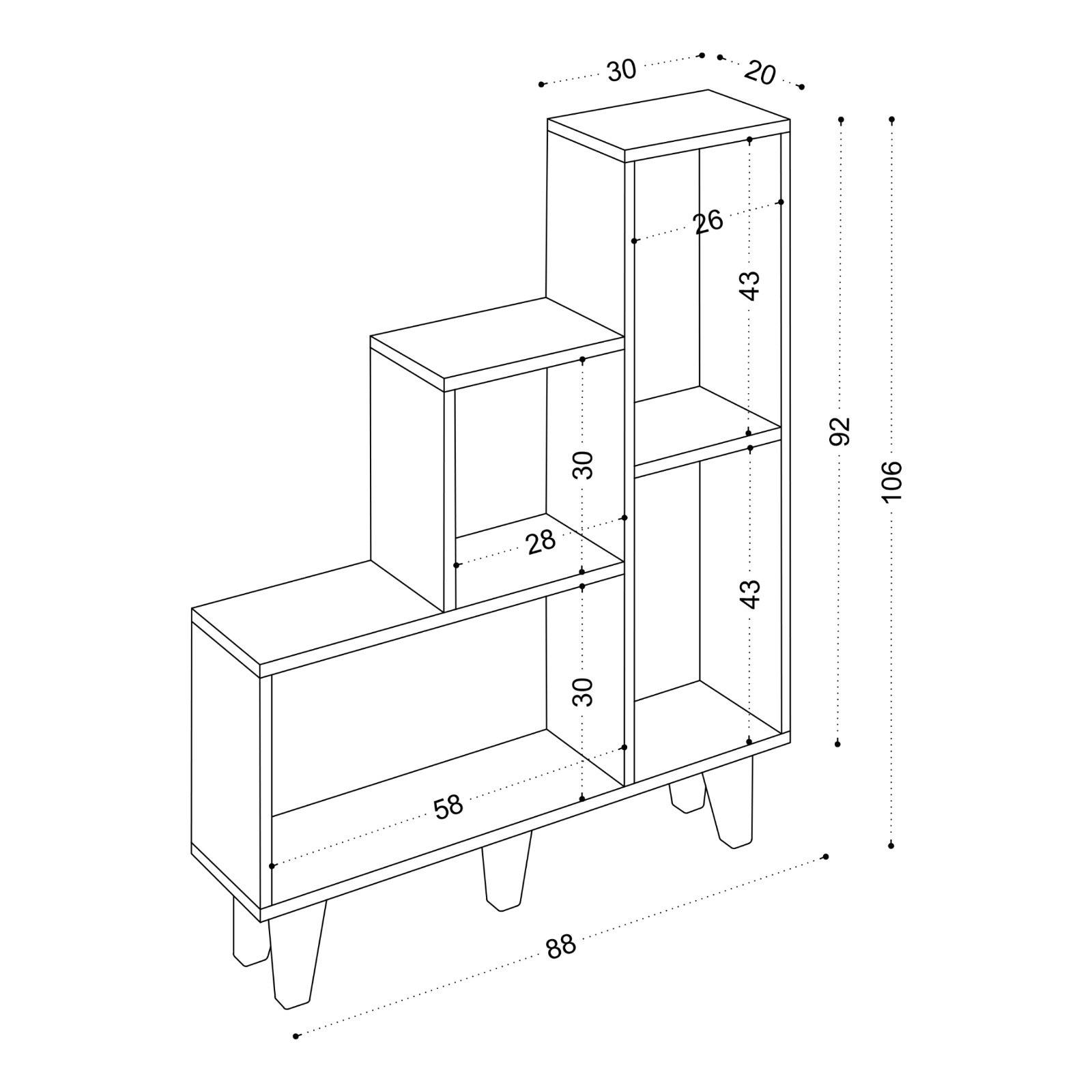 30
20
26
43
92
106
30
28
43
30
58
88