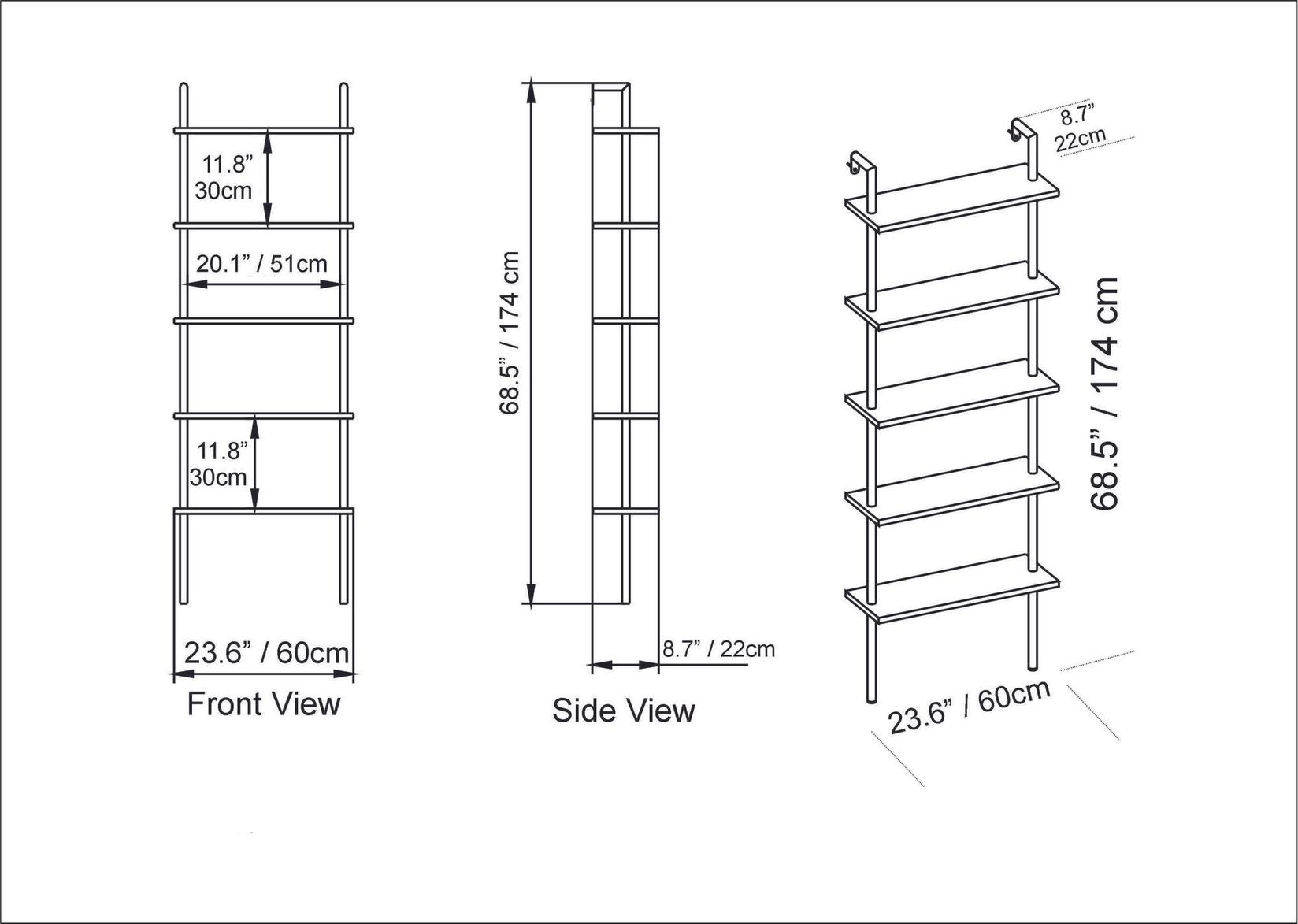 11.8”
30cm

20.1” / 51cm

11.8”
30cm

23.6” / 60cm

Front View

68.5” / 174 cm

8.7” / 22cm

Side View

8.7”
22cm

68.5” / 174 cm

23.6” / 60cm