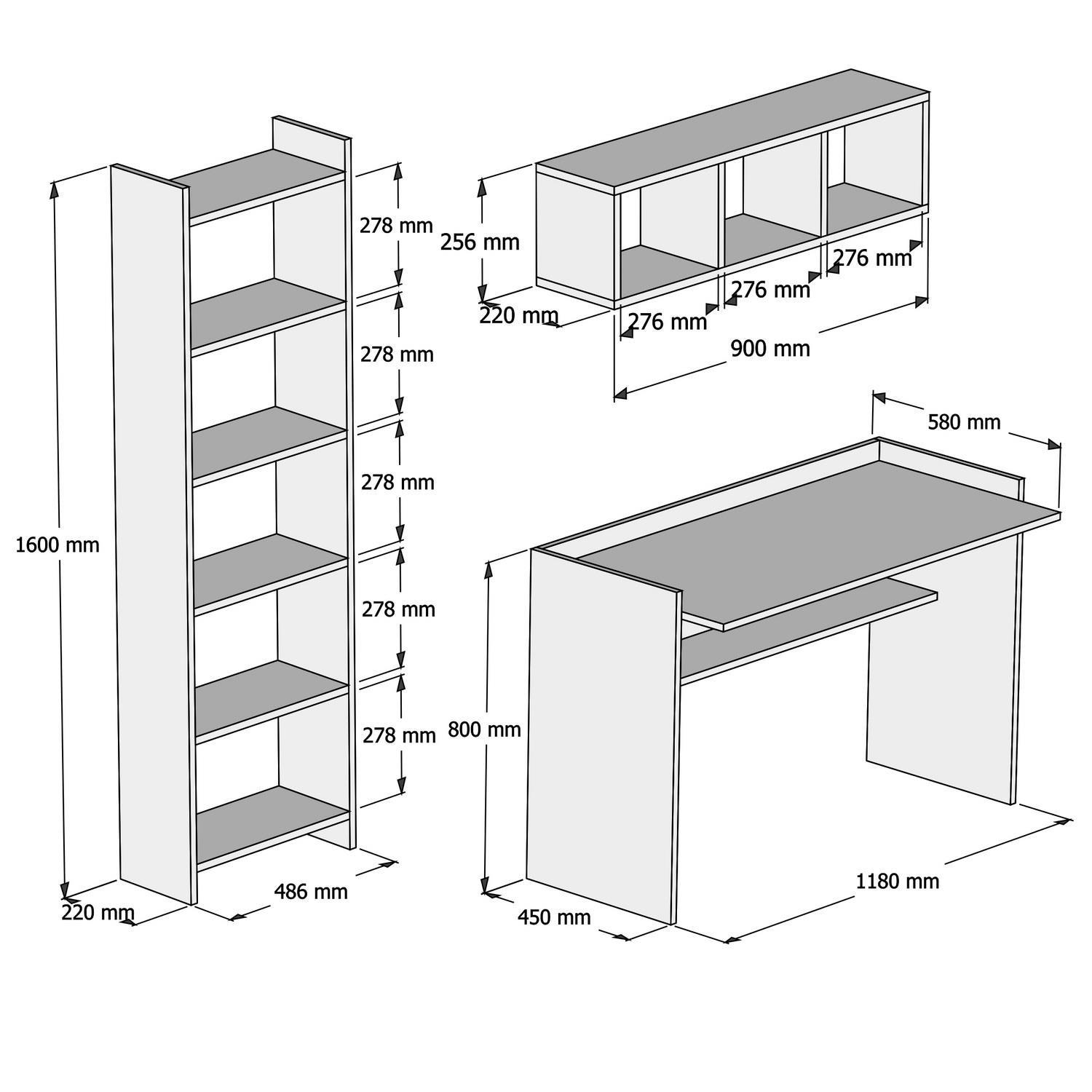 1600 mm

278 mm

278 mm

278 mm

278 mm

278 mm

220 mm

486 mm

256 mm

220 mm

276 mm

276 mm

276 mm

900 mm

580 mm

800 mm

450 mm

1180 mm