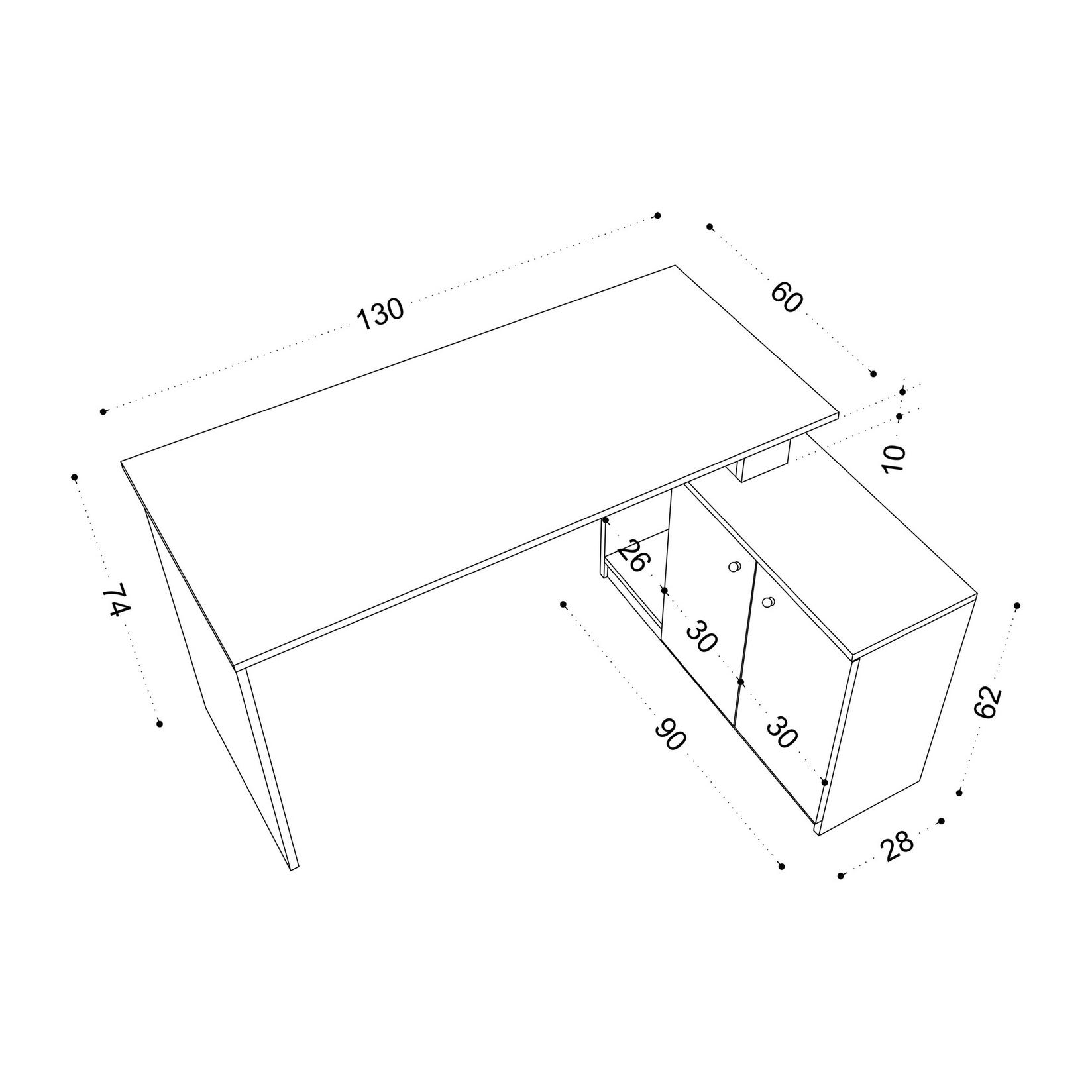 130
60
10
74
26
30
30
90
62
28