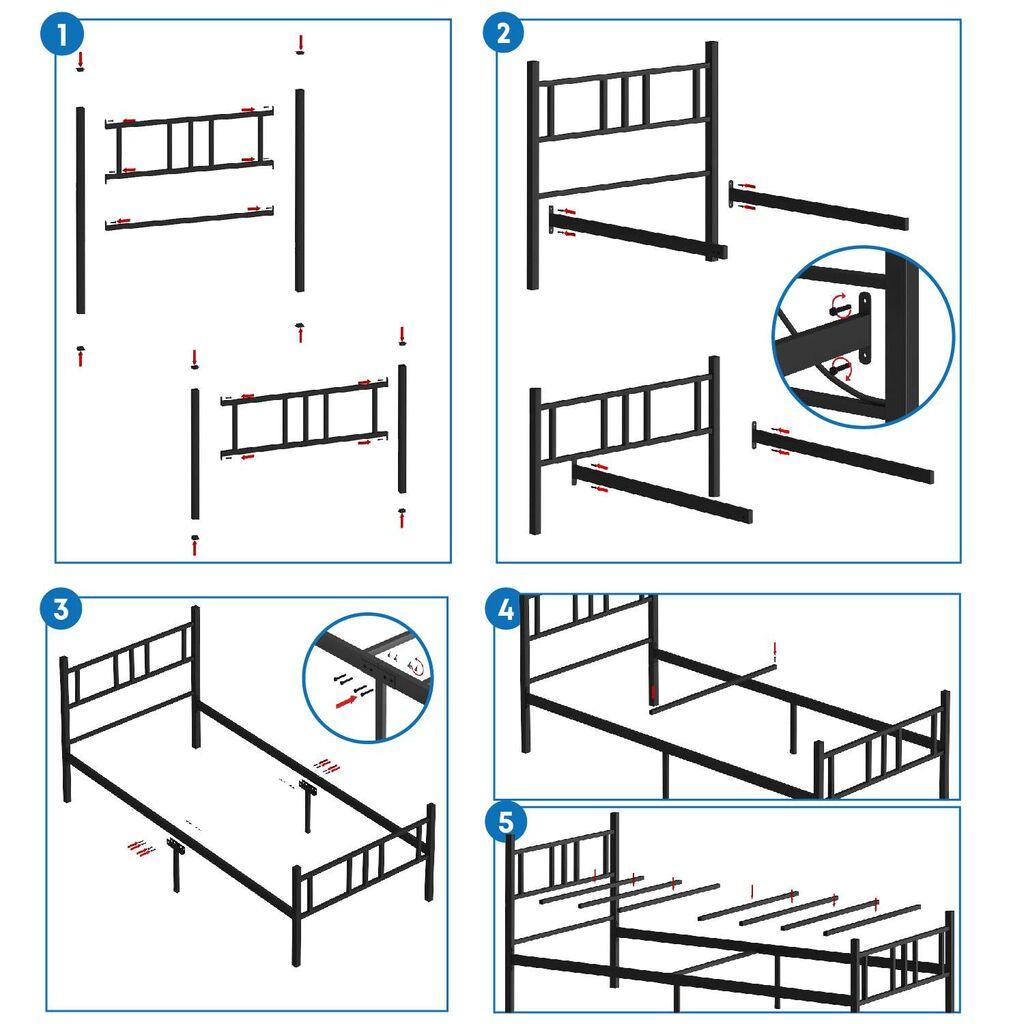 1

2

3

4

5