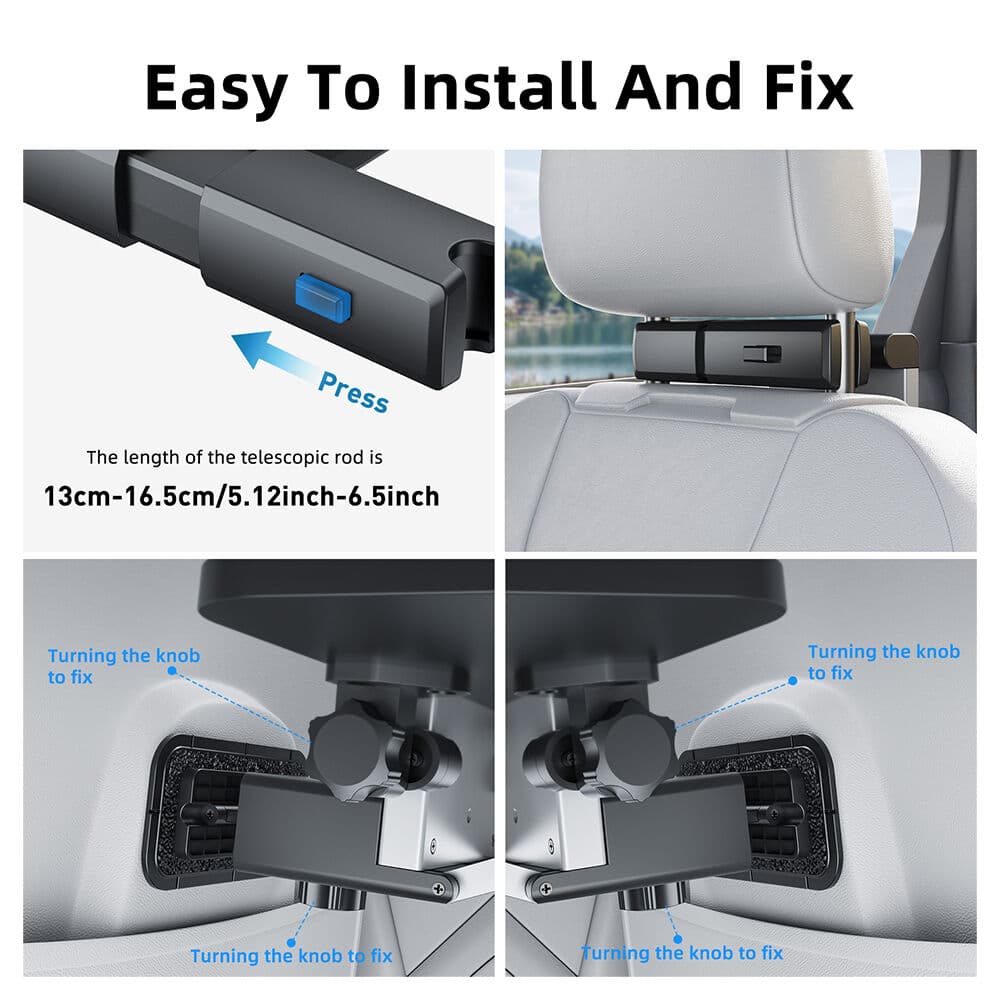 Easy To Install And Fix

Press

The length of the telescopic rod is

13cm-16.5cm/5.12inch-6.5inch

Turning the knob to fix

Turning the knob to fix

Turning the knob to fix

Turning the knob to fix