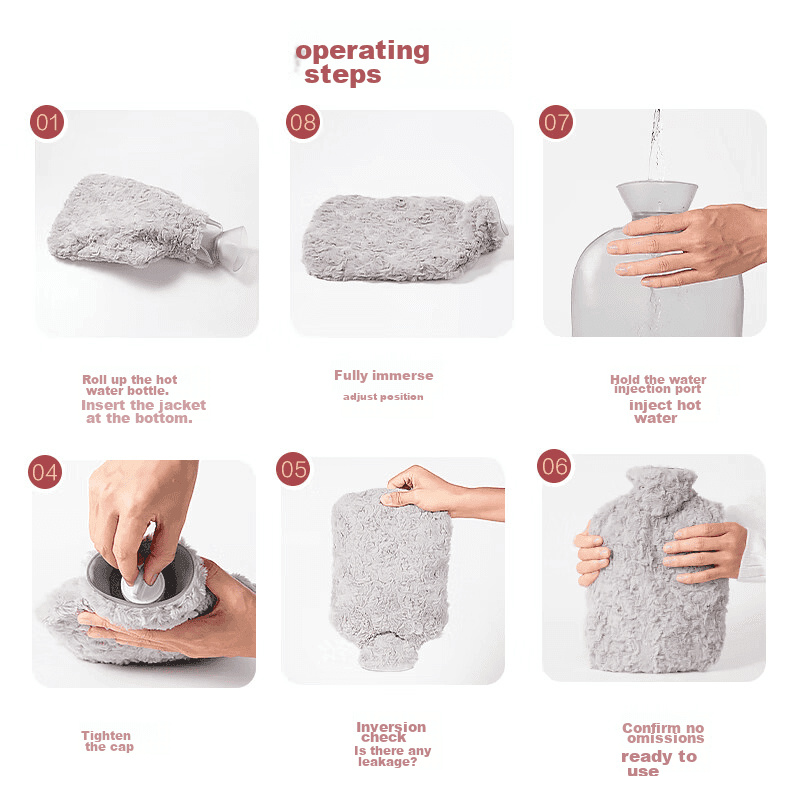 operating steps

01

Roll up the hot water bottle. Insert the jacket at the bottom.

08

Fully immerse

adjust position

07

Hold the water injection port

inject hot water

04

Tighten the cap

05

Inversion check

Is there any leakage?

06

Confirm no omissions

ready to use