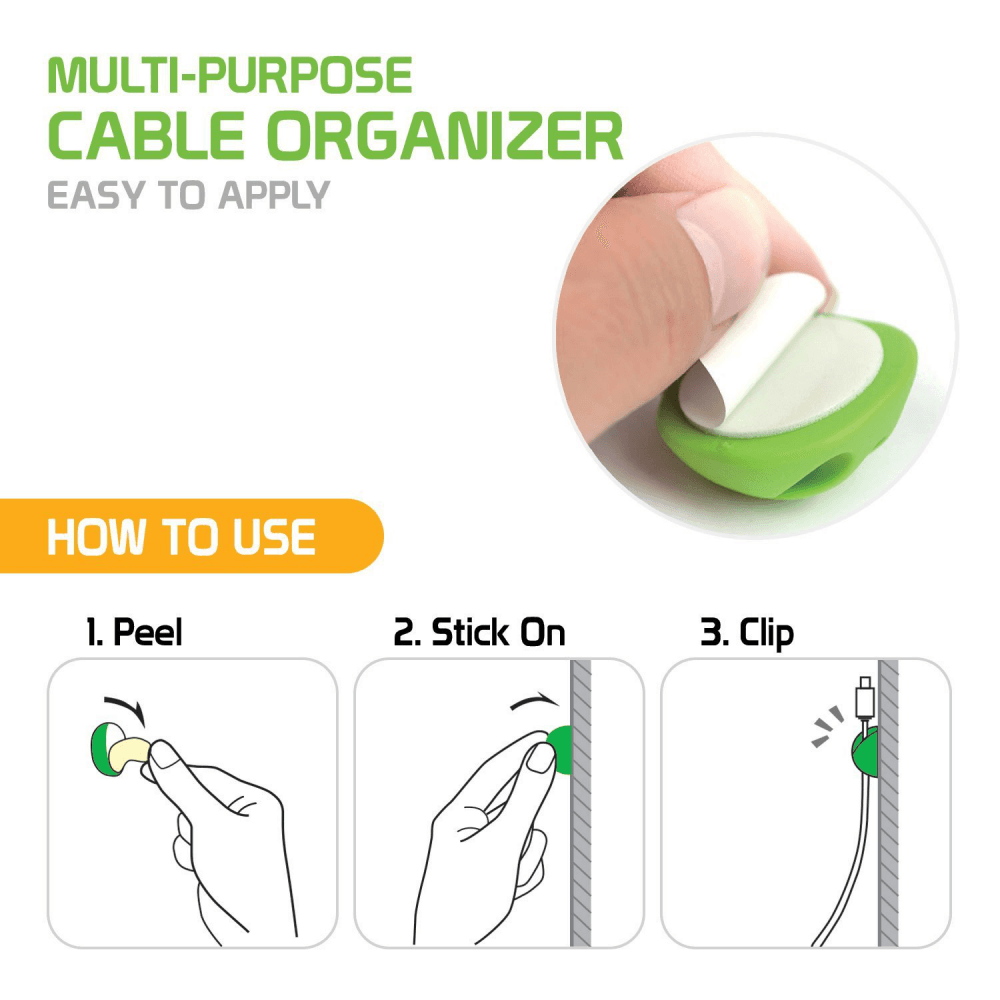 MULTI-PURPOSE
CABLE ORGANIZER
EASY TO APPLY

HOW TO USE

1. Peel

2. Stick On

3. Clip