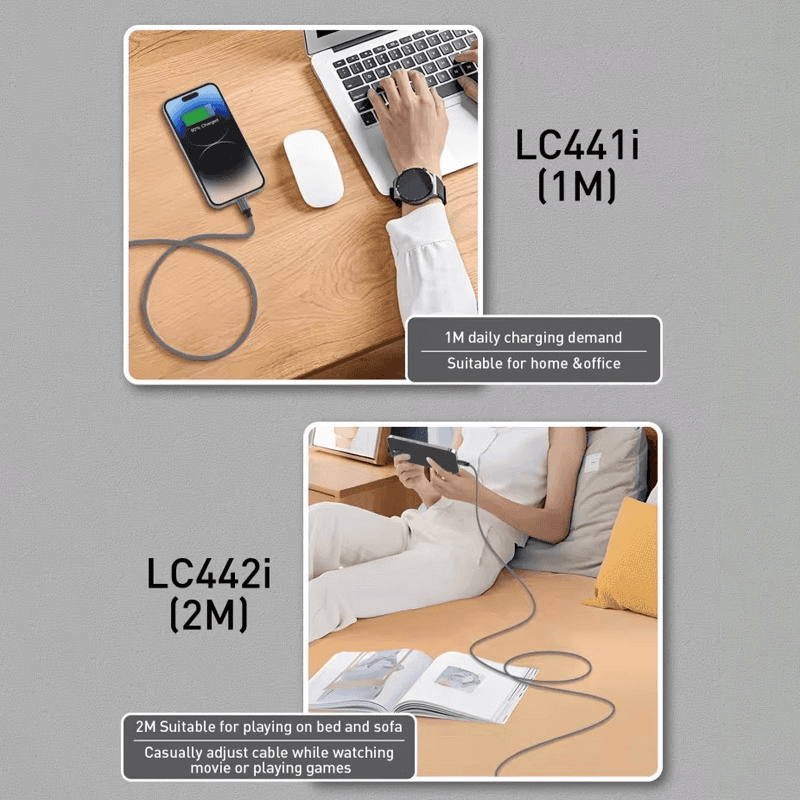 80% Charged

LC441i
(1M)

1M daily charging demand

Suitable for home &office

LC442i
(2M)

2M Suitable for playing on bed and sofa

Casually adjust cable while watching movie or playing games