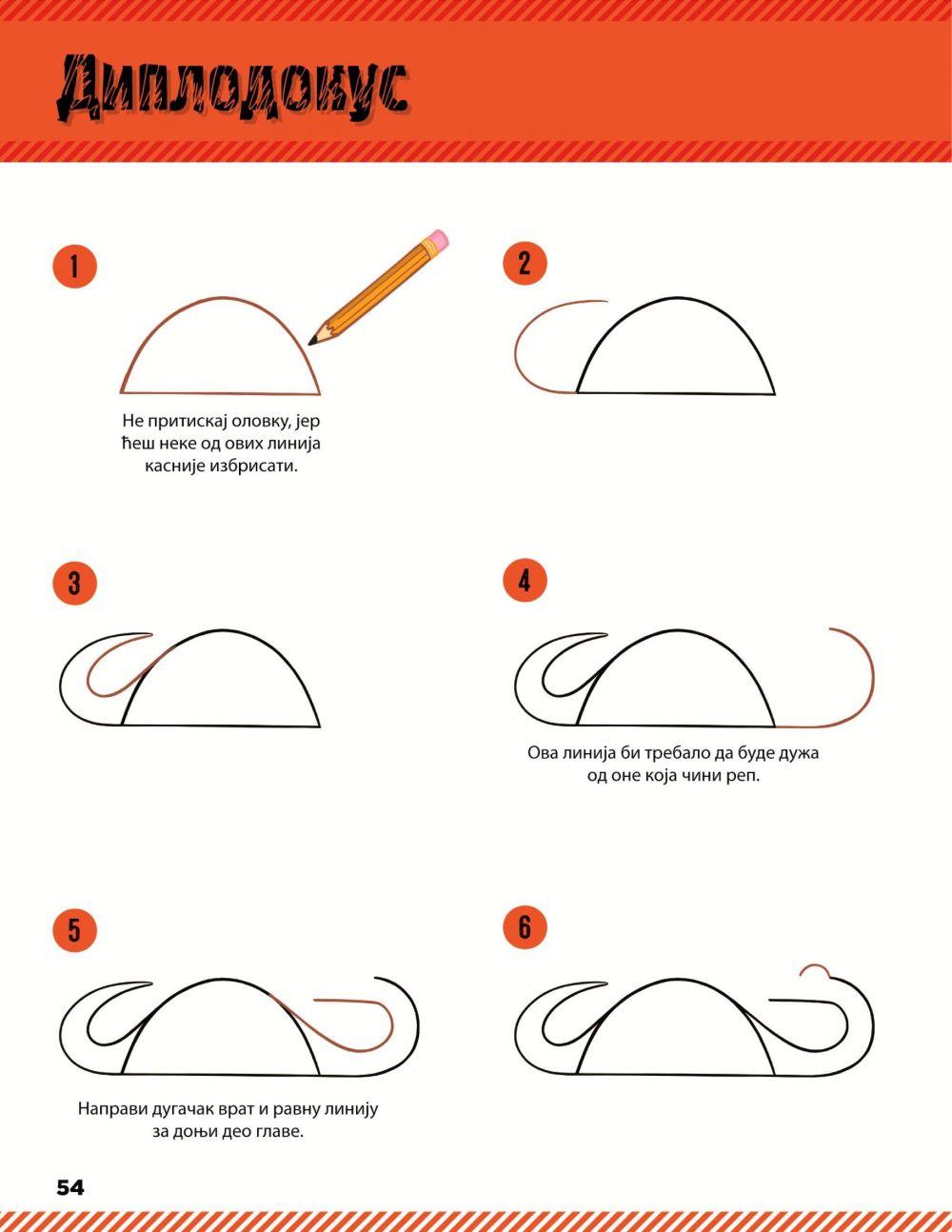 Диплодокус

1

Не притискај оловку, јер ћеш неке од ових линија касније избрисати.

2

3

4

Ова линија би требало да буде дужа од оне која чини реп.

5

Направи дугачак врат и равну линију за доњи део главе.

6

54