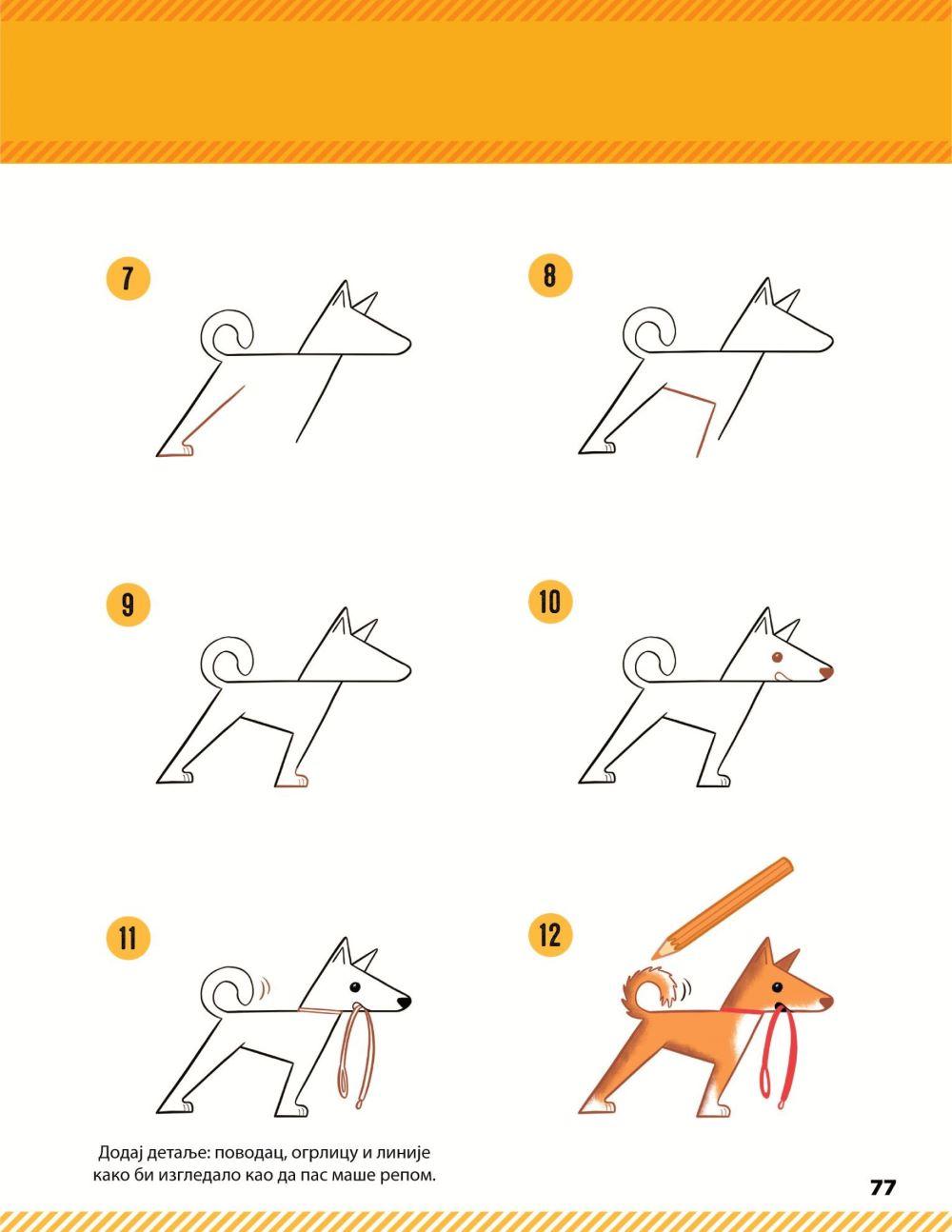 7

8

9

10

11

12

Додај детаље: поводац, огрлицу и линије како би изгледало као да пас маше репом.

77