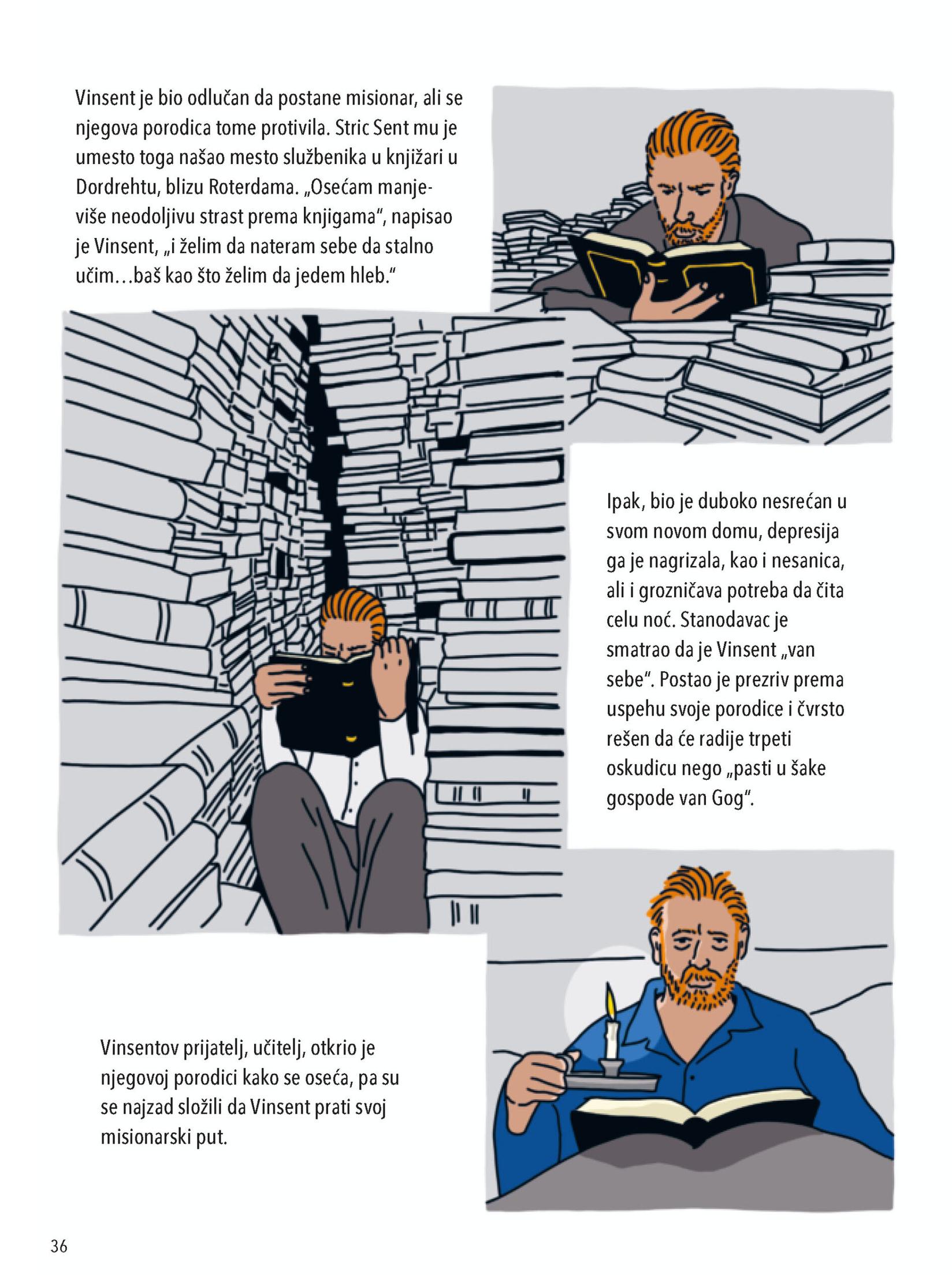 Vinsent je bio odlučan da postane misionar, ali se njegova porodica tome protivila. Stric Sent mu je umesto toga našao mesto službenika u knjižari u Dordrehtu, blizu Roterdama. „Osećam manje-više neodoljivu strast prema knjigama“, napisao je Vinsent, „i želim da nateram sebe da stalno učim…baš kao što želim da jedem hleb.“

Ipak, bio je duboko nesrećan u svom novom domu, depresija ga je nagrizala, kao i nesanica, ali i grozničava potreba da čita celu noć. Stanodavac je smatrao da je Vinsent „van sebe“. Postao je prezriv prema uspehu svoje porodice i čvrsto rešen da će radije trpeti oskudicu nego „pasti u šake gospode van Gog“.

Vinsentov prijatelj, učitelj, otkrio je njegovoj porodici kako se oseća, pa su se najzad složili da Vinsent prati svoj misionarski put.

36