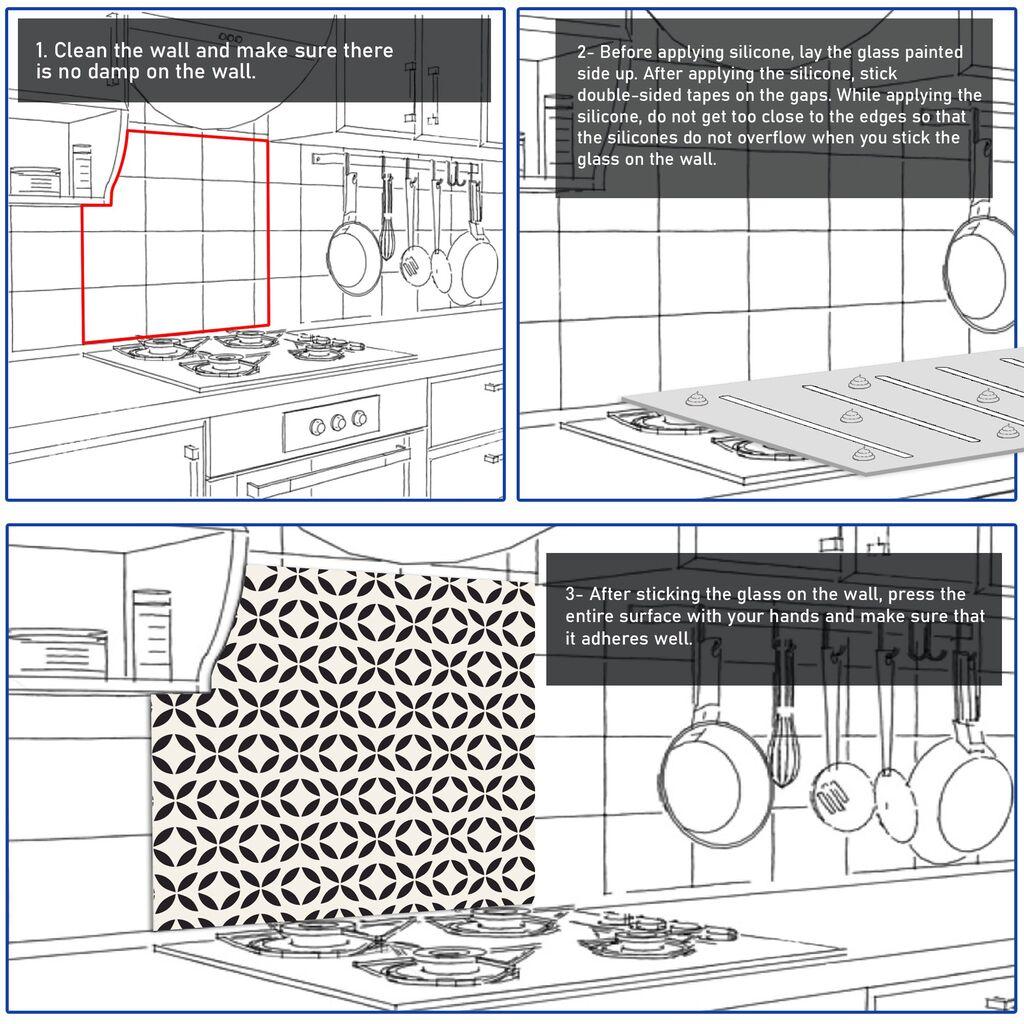 1. Clean the wall and make sure there is no damp on the wall.

2- Before applying silicone, lay the glass painted side up. After applying the silicone, stick double-sided tapes on the gaps. While applying the silicone, do not get too close to the edges so that the silicones do not overflow when you stick the glass on the wall.

3- After sticking the glass on the wall, press the entire surface with your hands and make sure that it adheres well.