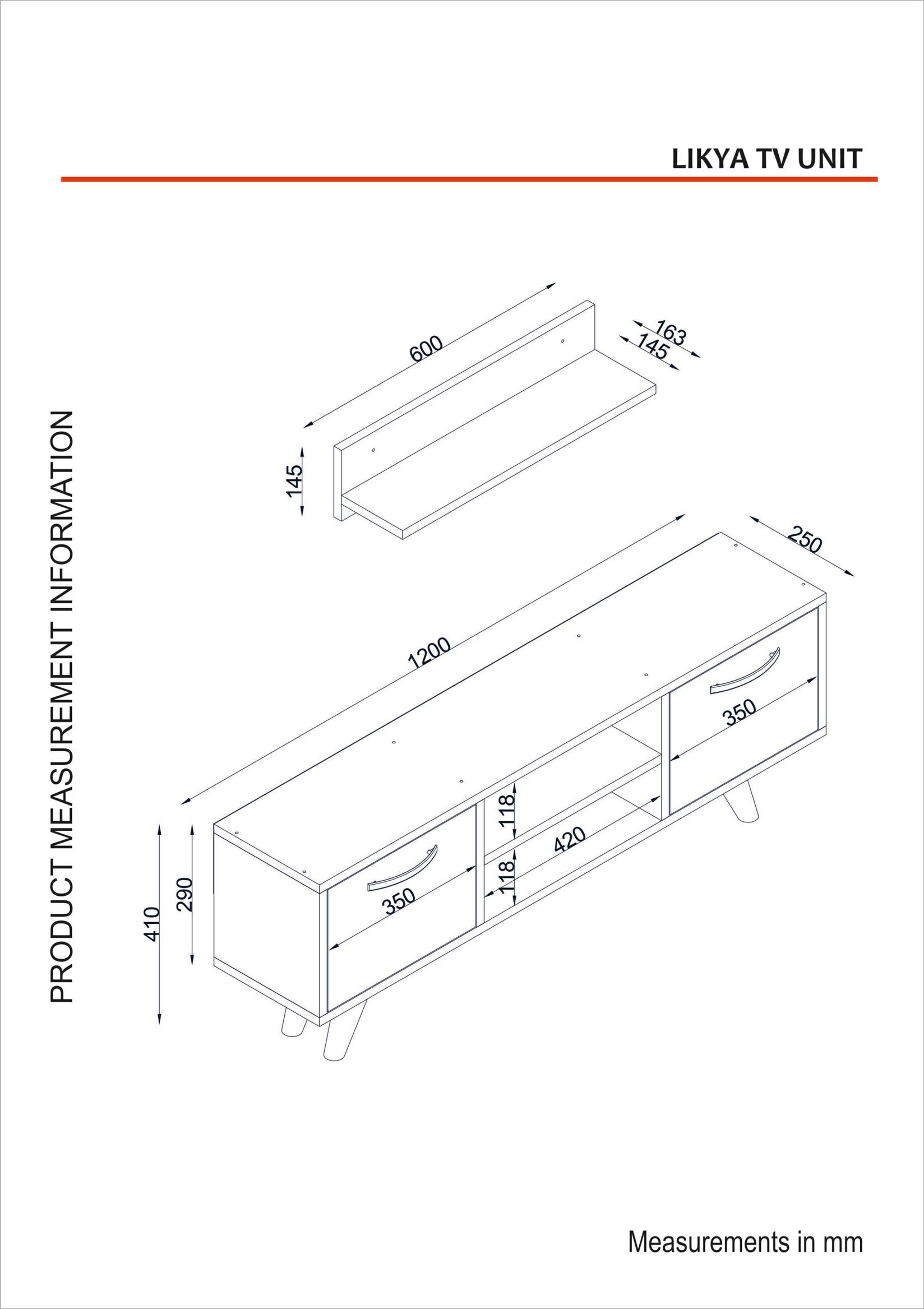 LIKYA TV UNIT

PRODUCT MEASUREMENT INFORMATION

600
163
145
145
250
1200
350
118
420
118
350
290
410

Measurements in mm