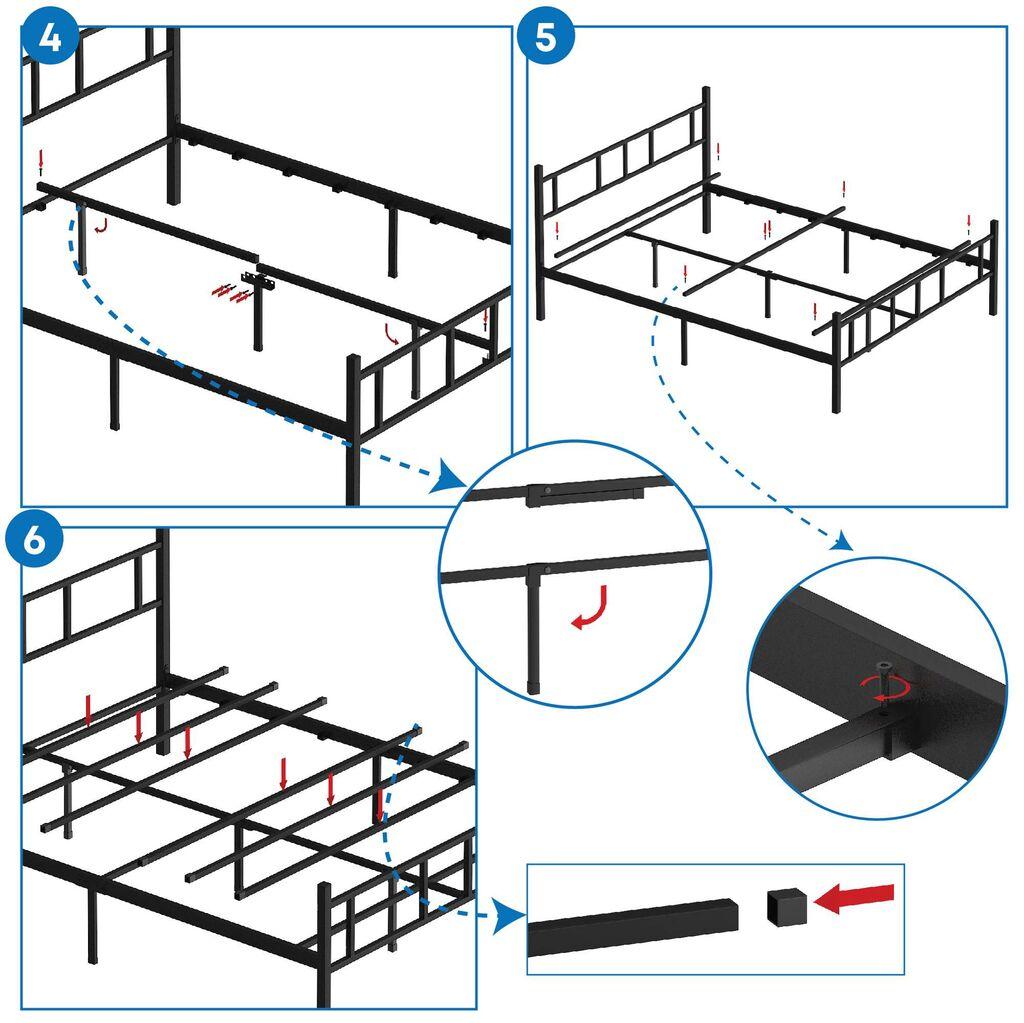 4

5

6