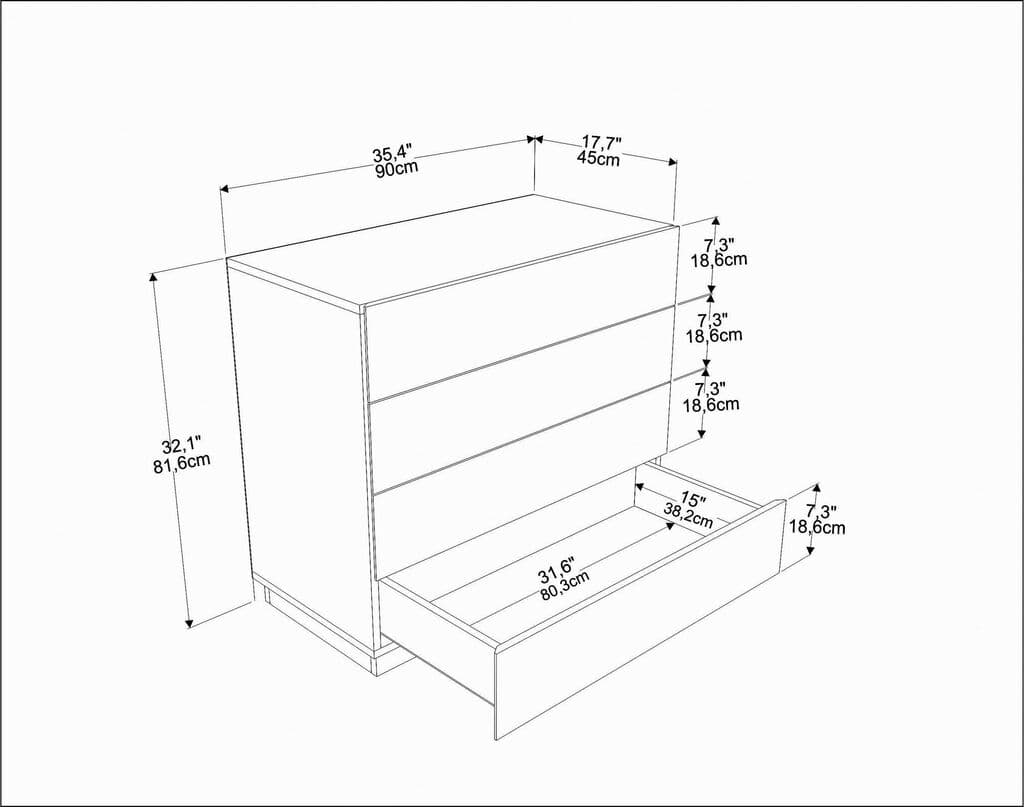 35,4"
90cm

17,7"
45cm

7,3"
18,6cm

7,3"
18,6cm

7,3"
18,6cm

32,1"
81,6cm

15"
38,2cm

7,3"
18,6cm

31,6"
80,3cm