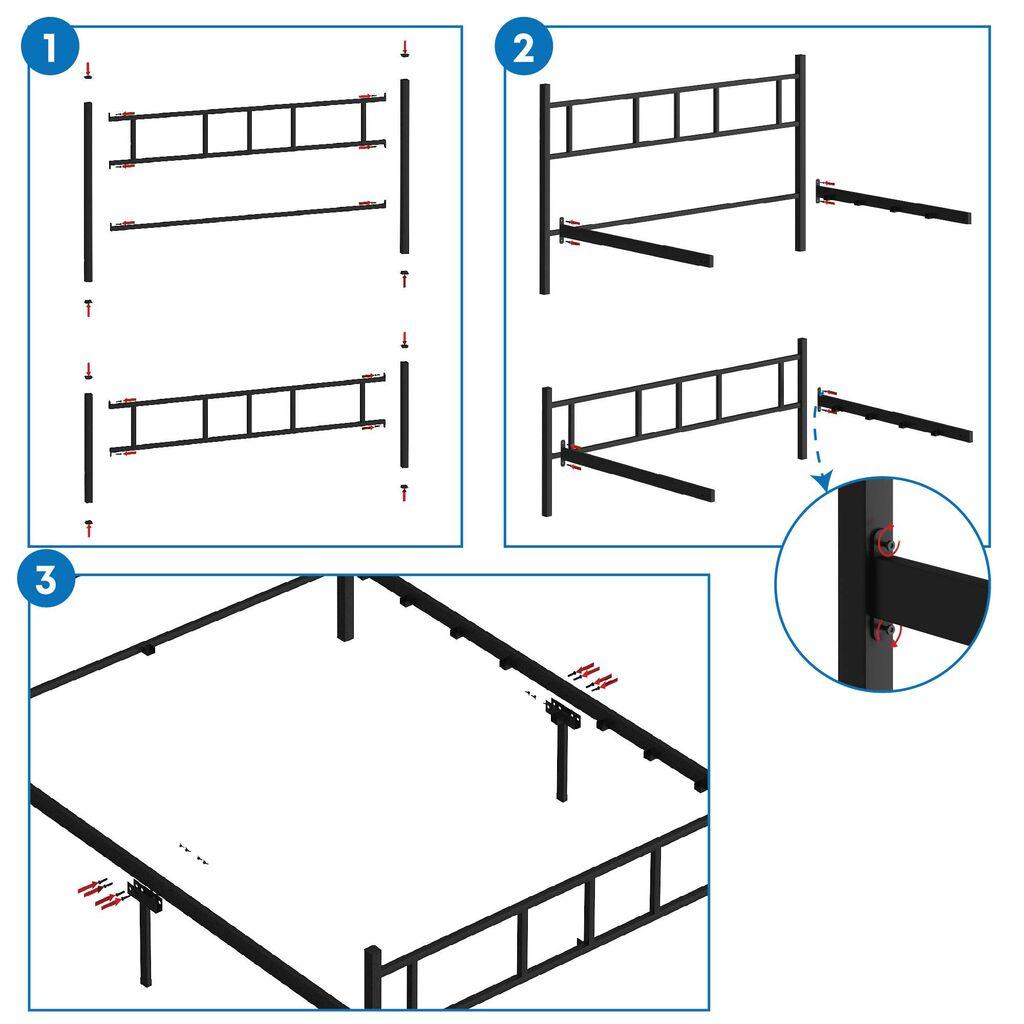 1

2

3