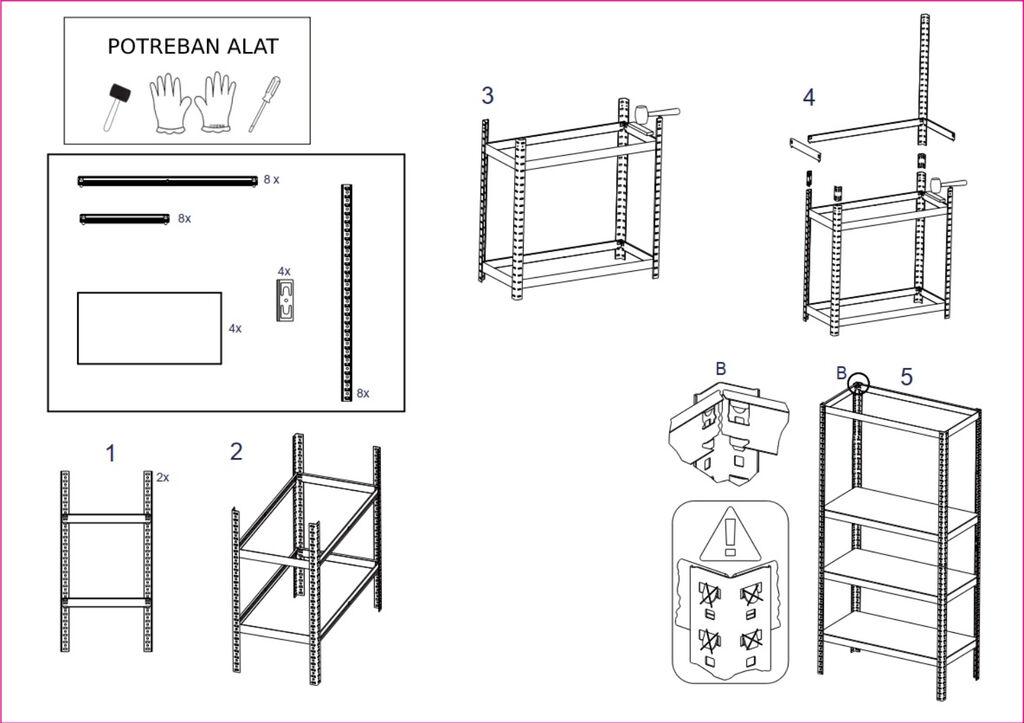 POTREBAN ALAT

8 x

8x

4x

4x

8x

1

2x

2

3

4

B

B

5