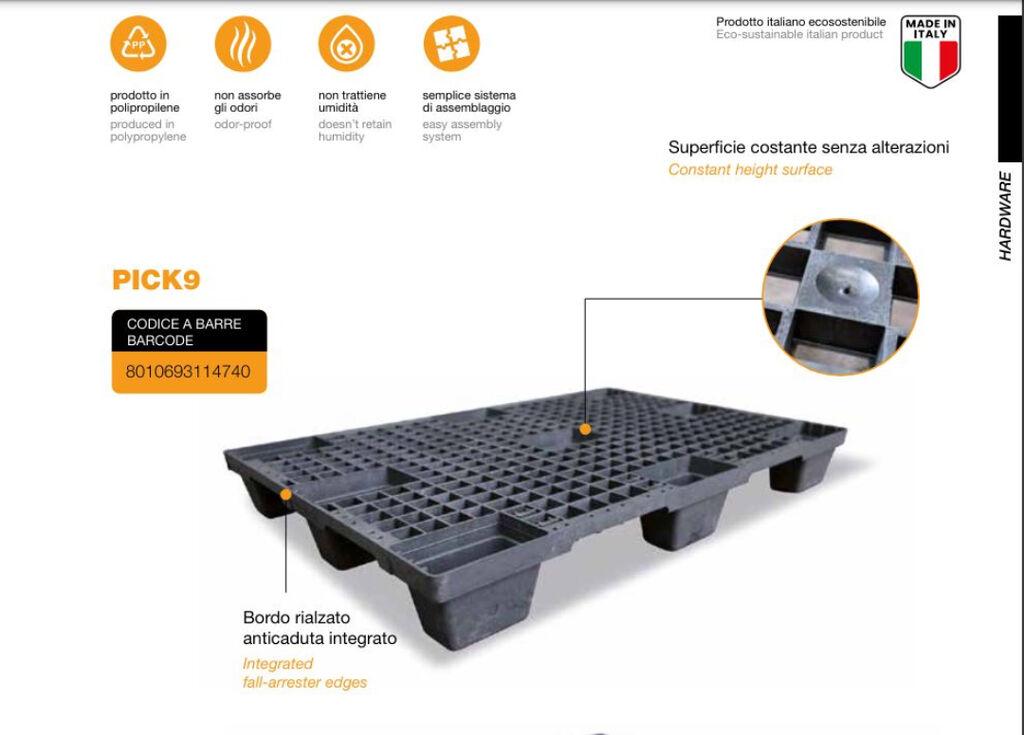 PP

prodotto in polipropilene
produced in polypropylene

non assorbe gli odori
odor-proof

non trattiene umidità
doesn't retain humidity

semplice sistema di assemblaggio
easy assembly system

Prodotto italiano ecosostenibile
Eco-sustainable italian product

MADE IN ITALY

HARDWARE

Superficie costante senza alterazioni
Constant height surface

PICK9

CODICE A BARRE
BARCODE
8010693114740

Bordo rialzato anticaduta integrato
Integrated fall-arrester edges