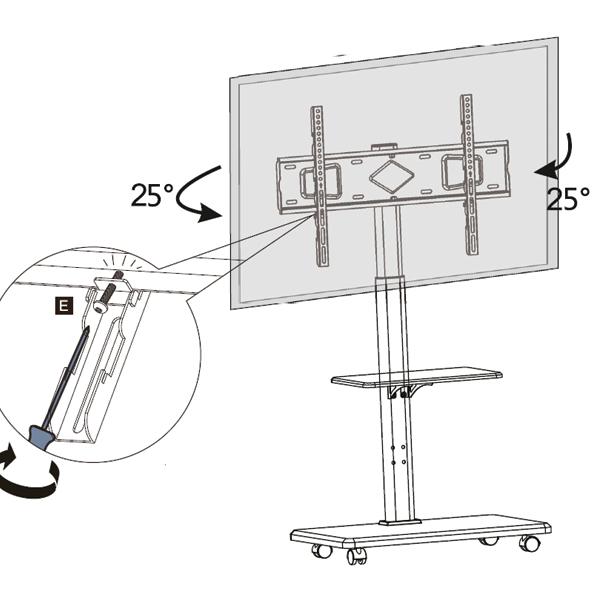 25°
25°
E