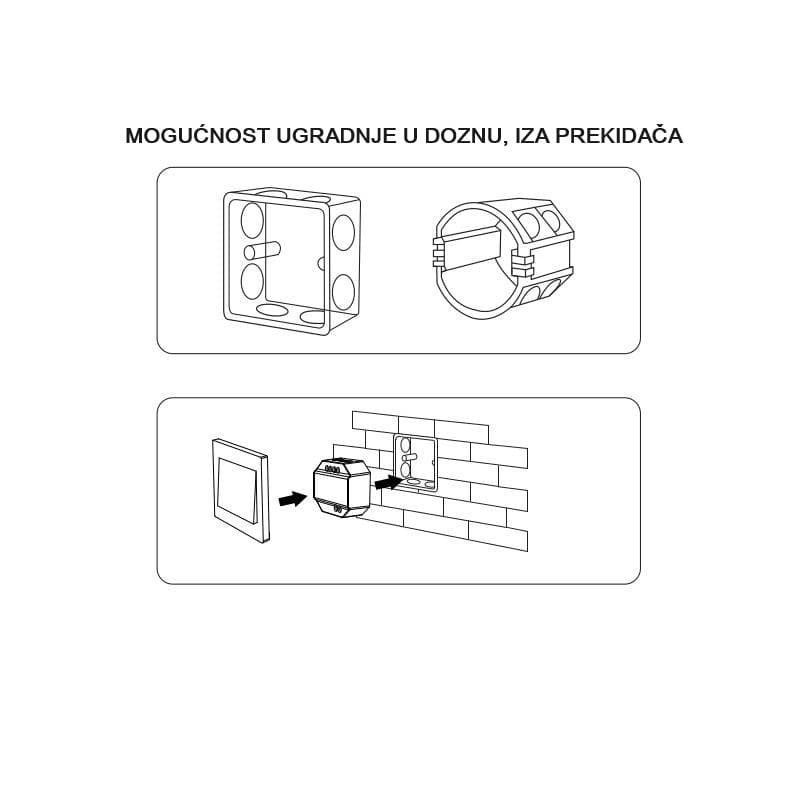 MOGUĆNOST UGRADNJE U DOZNU, IZA PREKIDAČA