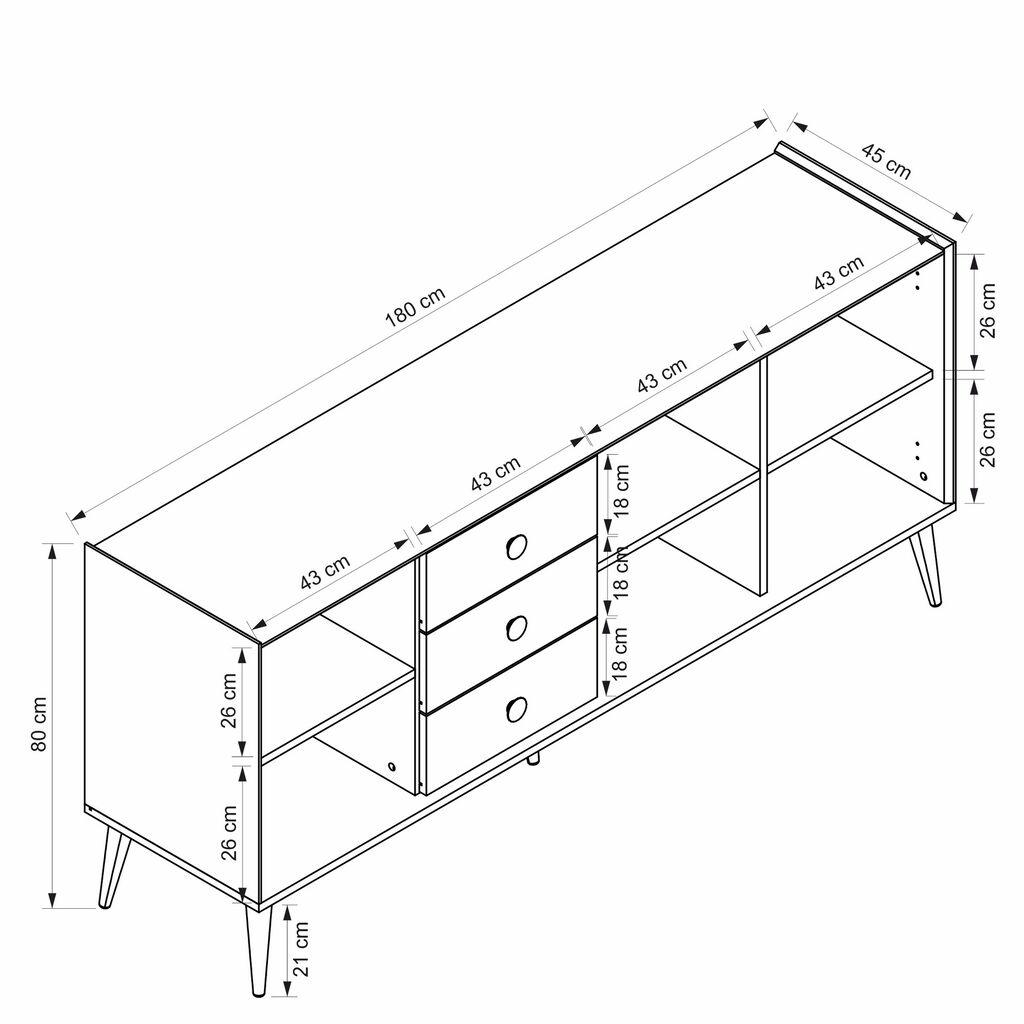 180 cm
45 cm
43 cm
43 cm
43 cm
43 cm
26 cm
26 cm
18 cm
18 cm
18 cm
80 cm
26 cm
26 cm
21 cm