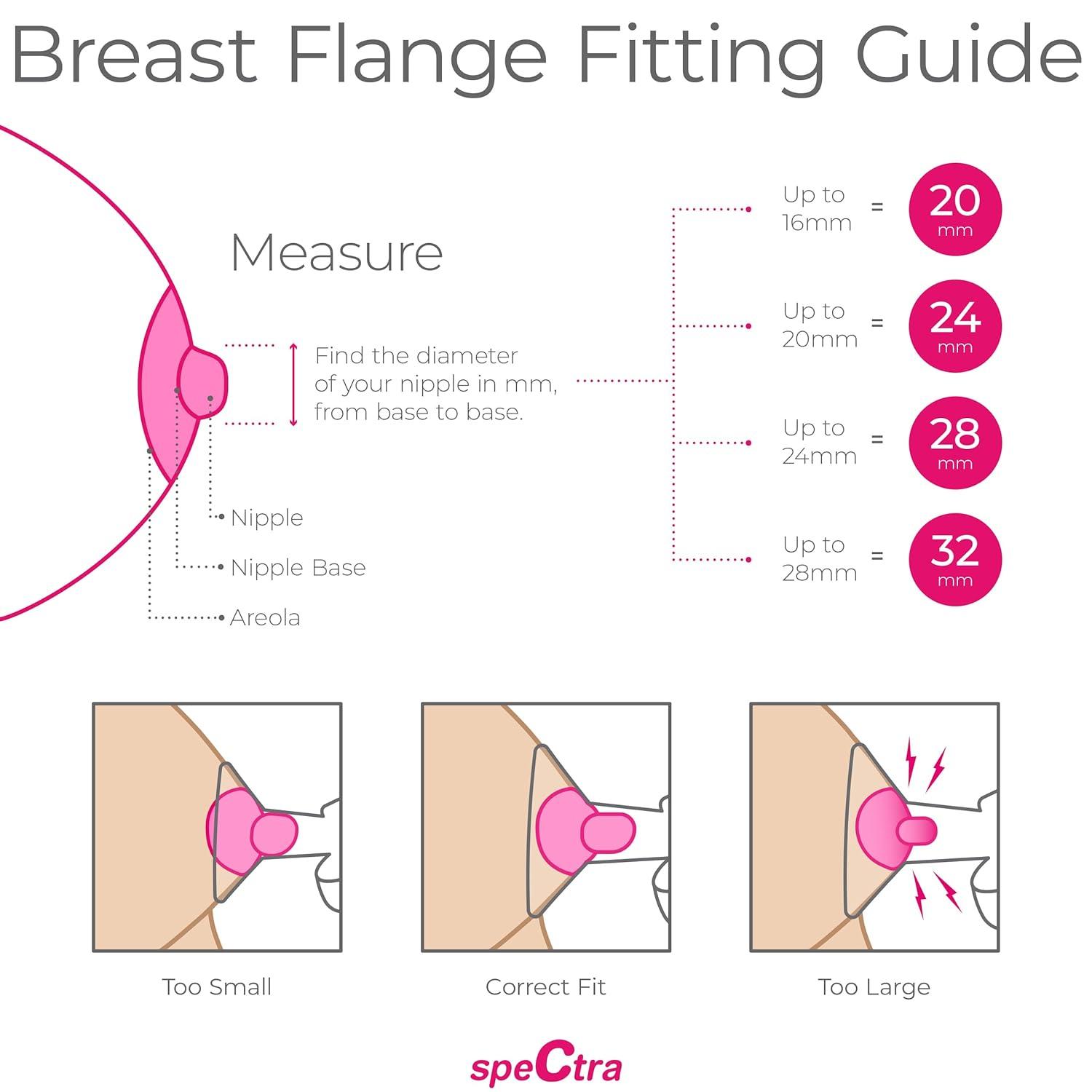 Breast Flange Fitting Guide

Measure

Find the diameter of your nipple in mm, from base to base.

Nipple

Nipple Base

Areola

Up to 16mm = 20 mm

Up to 20mm = 24 mm

Up to 24mm = 28 mm

Up to 28mm = 32 mm

Too Small

Correct Fit

Too Large

speCtra