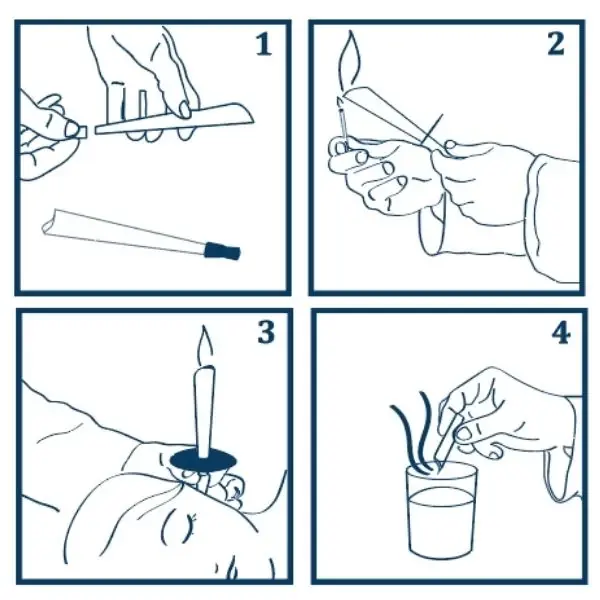 1

2

3

4