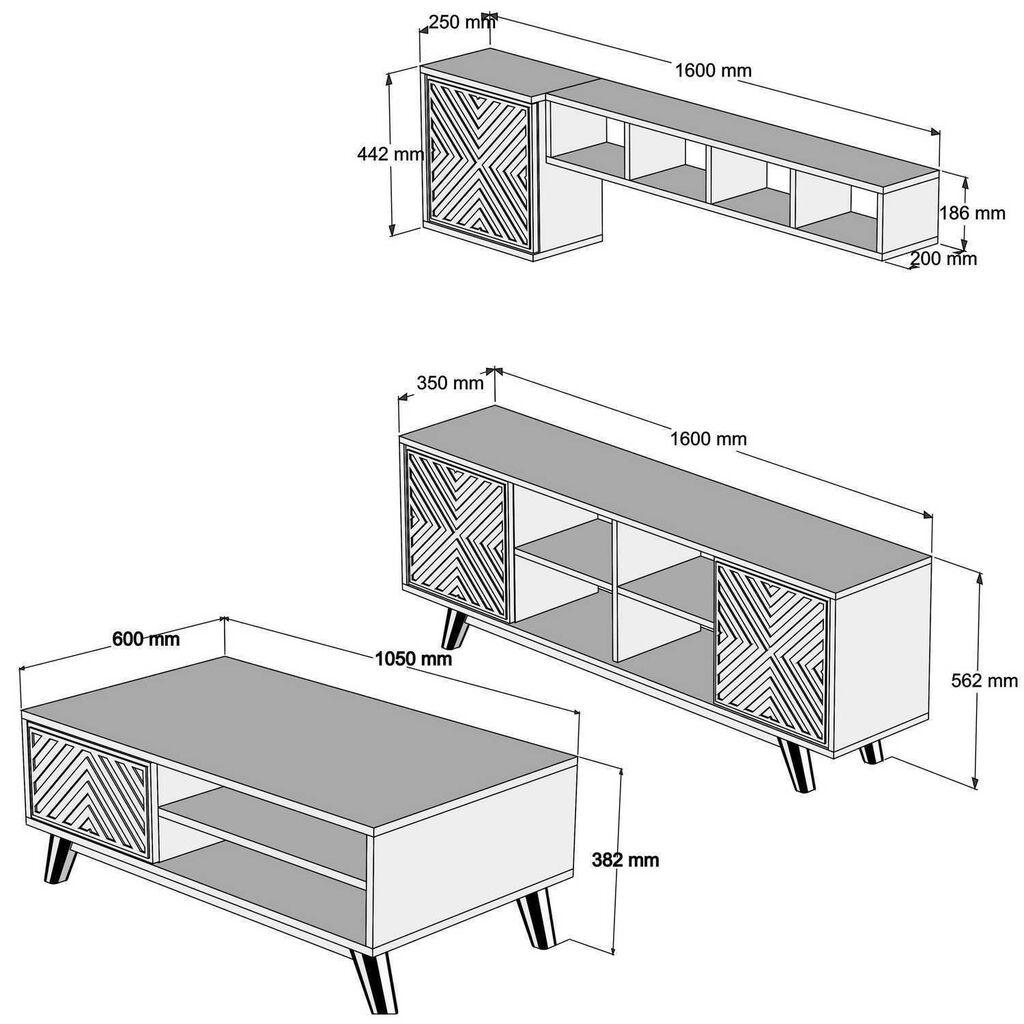 250 mm
1600 mm
442 mm
186 mm
200 mm

350 mm
1600 mm
562 mm

600 mm
1050 mm
382 mm