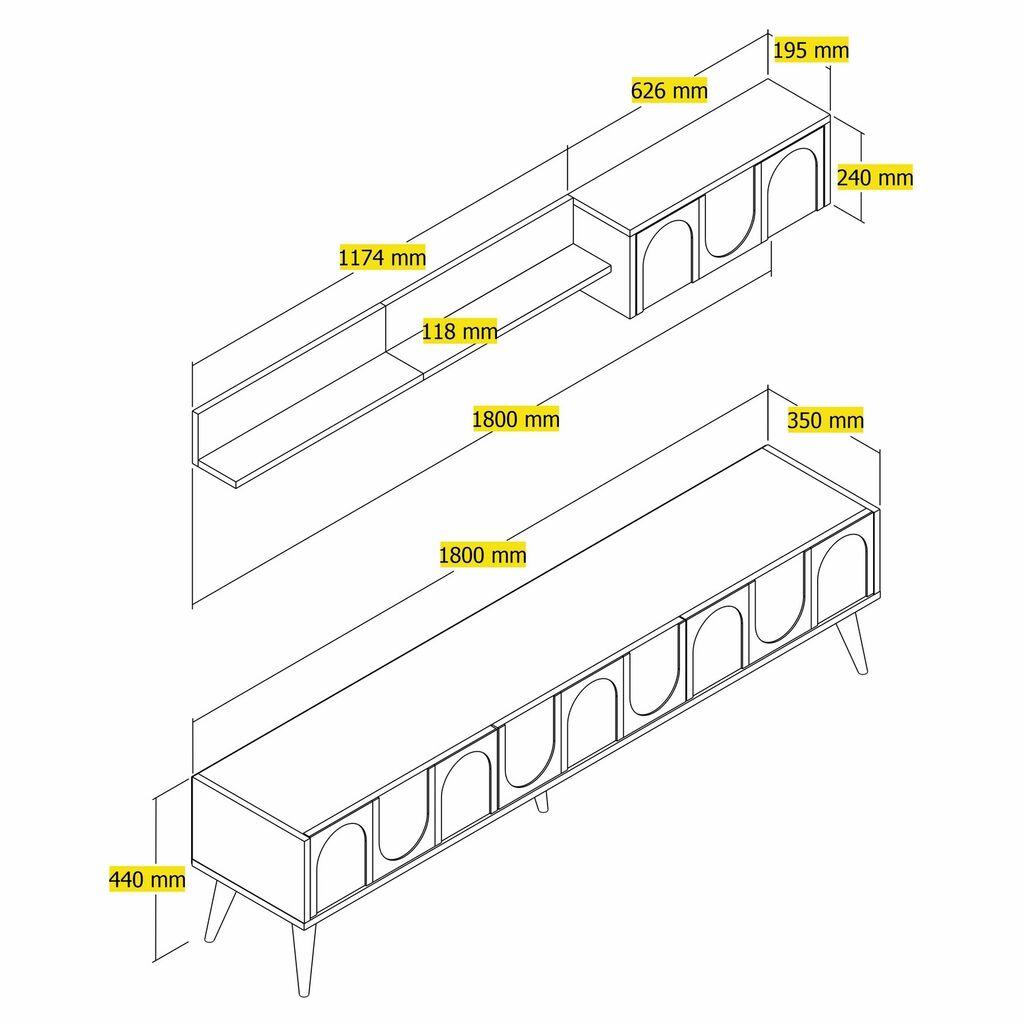 195 mm
626 mm
240 mm
1174 mm
118 mm
1800 mm
350 mm
1800 mm
440 mm