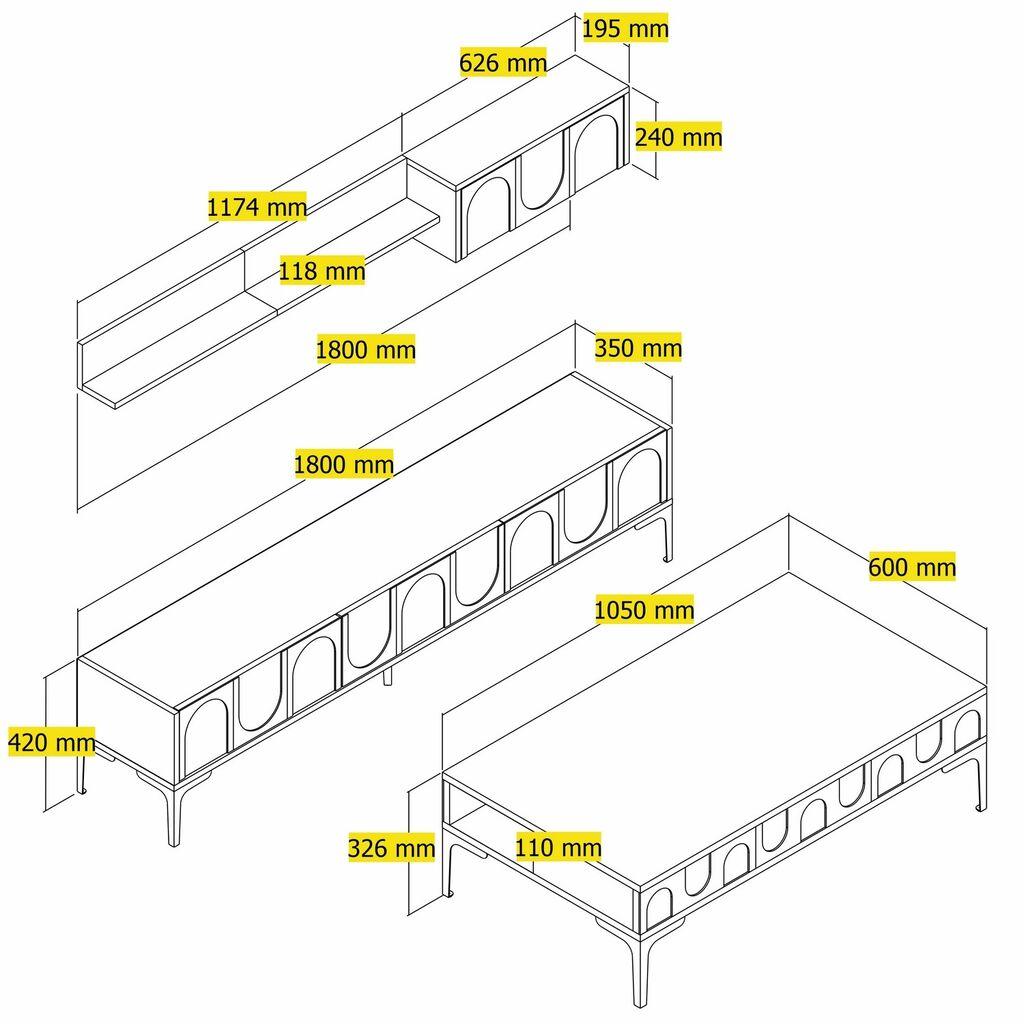 195 mm
626 mm
240 mm
1174 mm
118 mm
1800 mm
350 mm
1800 mm
600 mm
1050 mm
420 mm
326 mm
110 mm