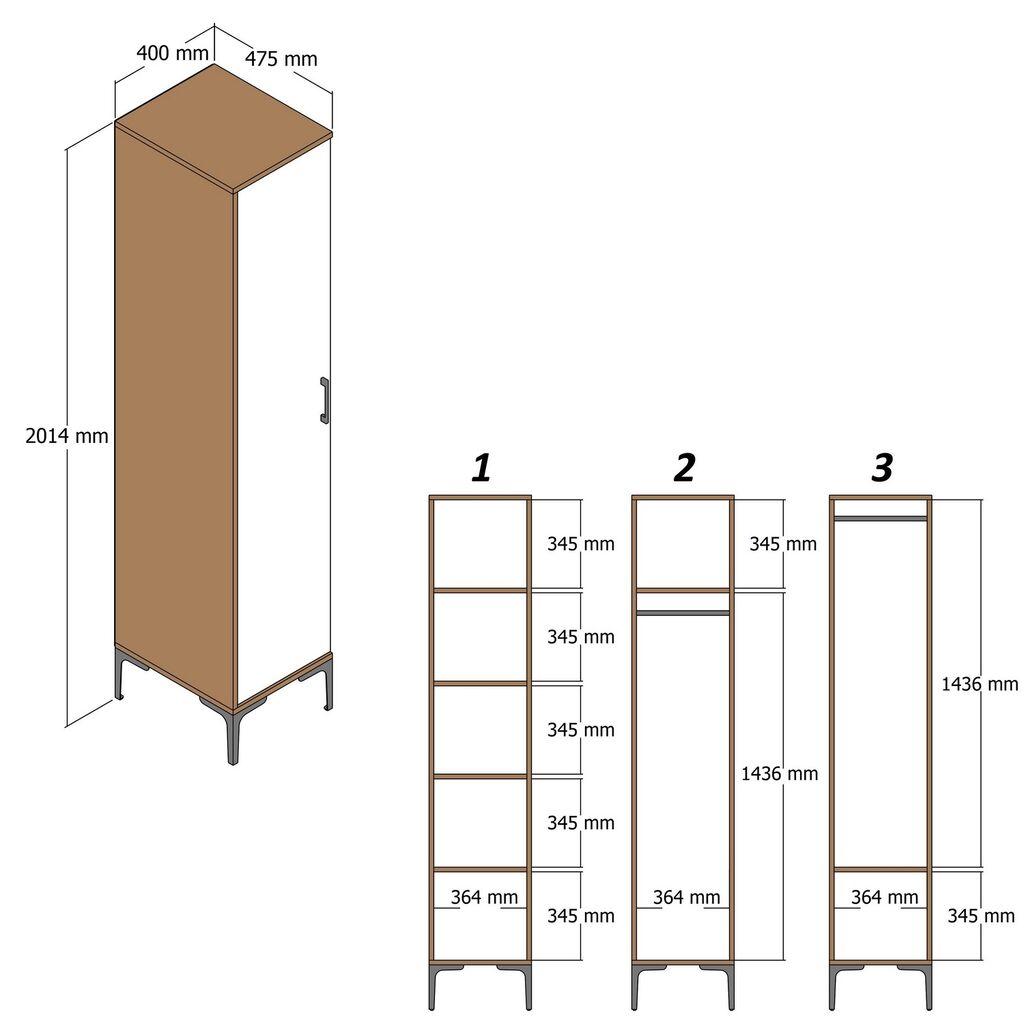 400 mm
475 mm
2014 mm

1
345 mm
345 mm
345 mm
345 mm
364 mm
345 mm

2
345 mm
1436 mm
364 mm

3
1436 mm
364 mm
345 mm