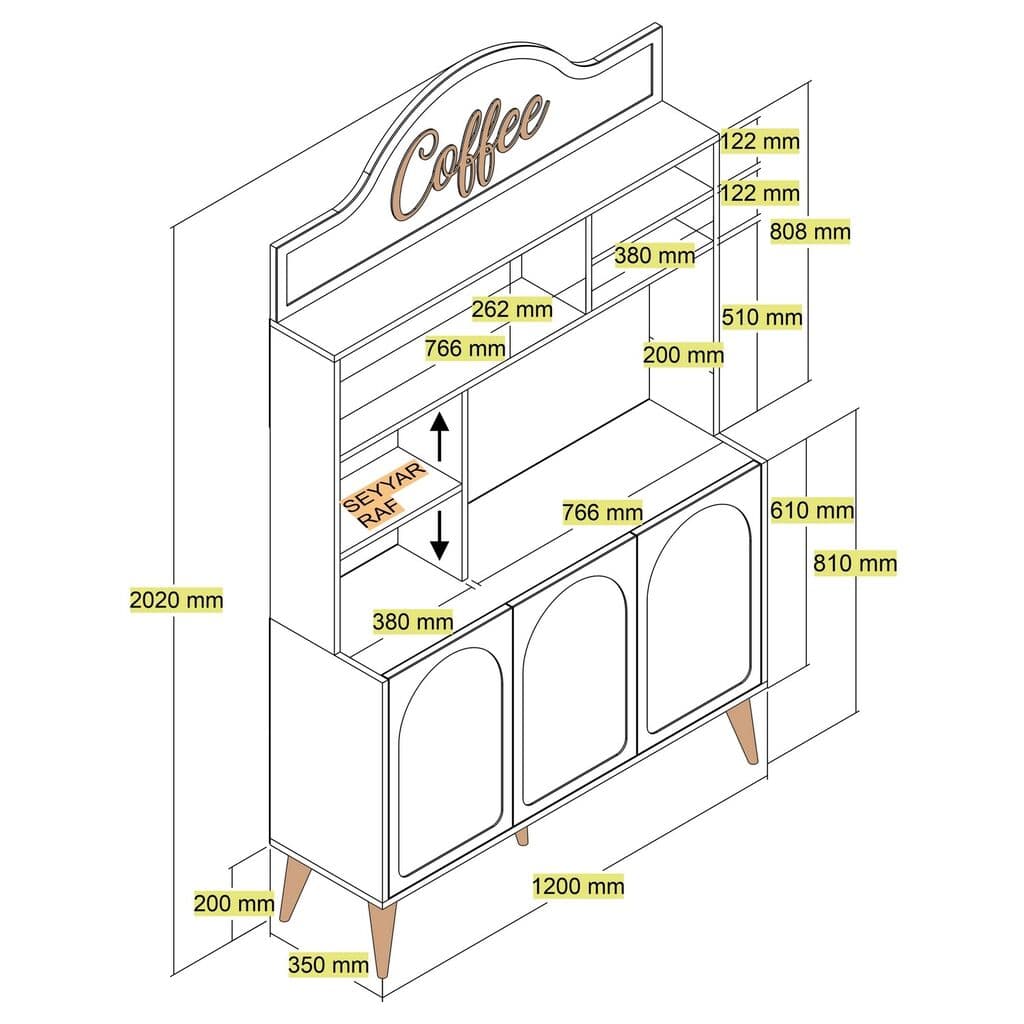 Coffee

122 mm
122 mm
808 mm
380 mm
262 mm
510 mm
766 mm
200 mm
SEYYAR RAF
766 mm
610 mm
810 mm
2020 mm
380 mm
1200 mm
200 mm
350 mm