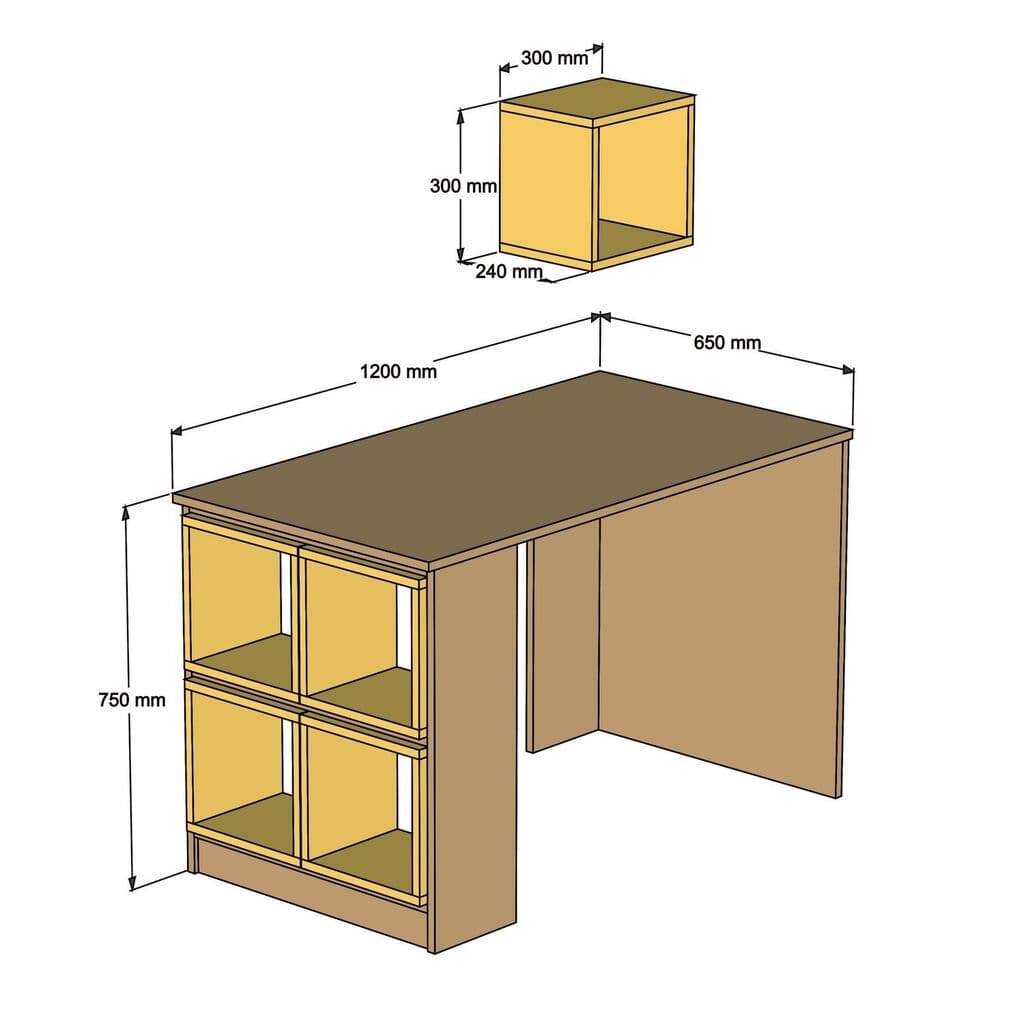 300 mm
300 mm
240 mm
1200 mm
650 mm
750 mm