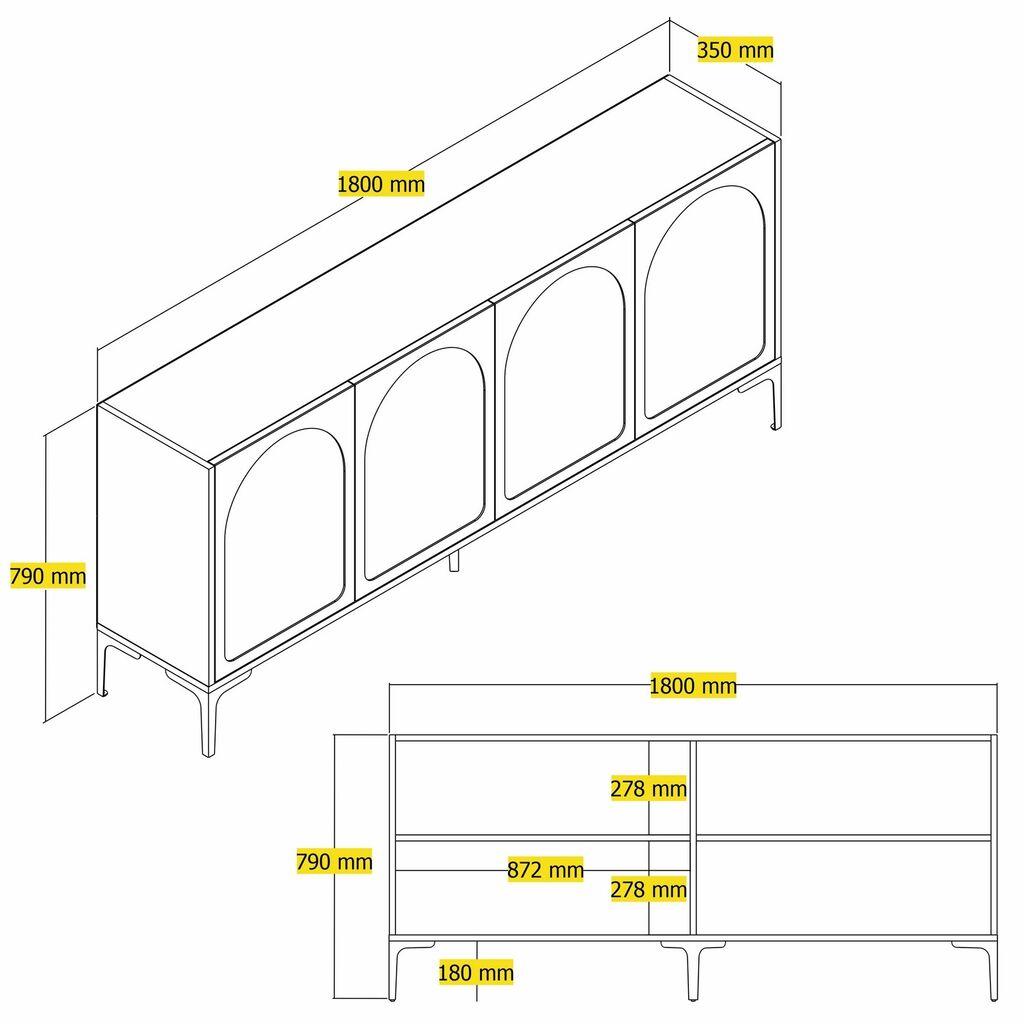 350 mm
1800 mm
790 mm
1800 mm
278 mm
790 mm
872 mm
278 mm
180 mm