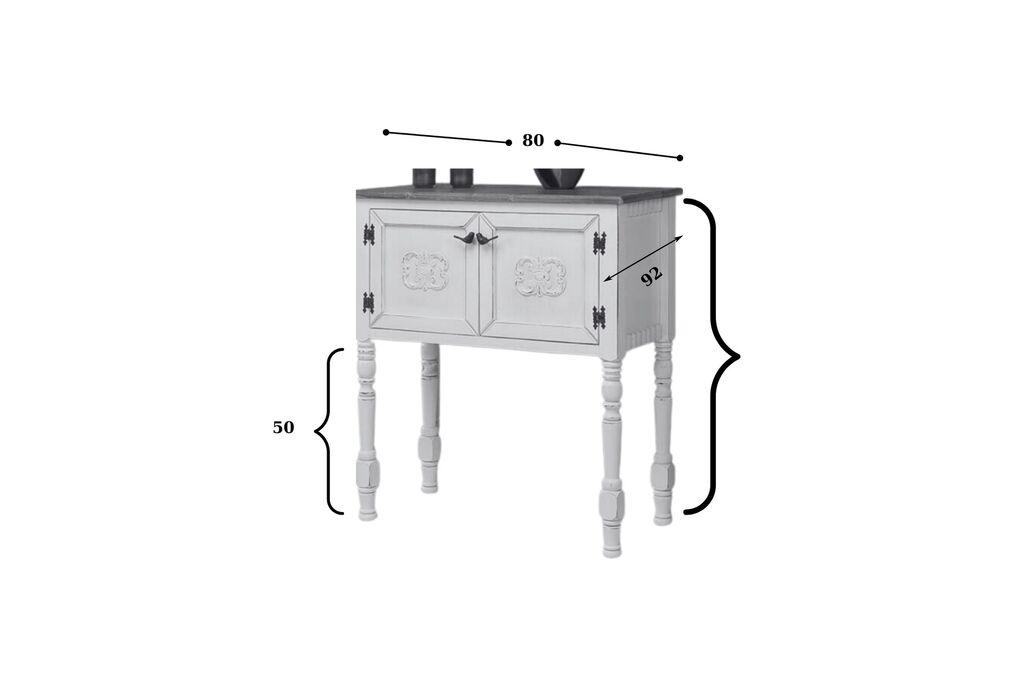 80

92

50