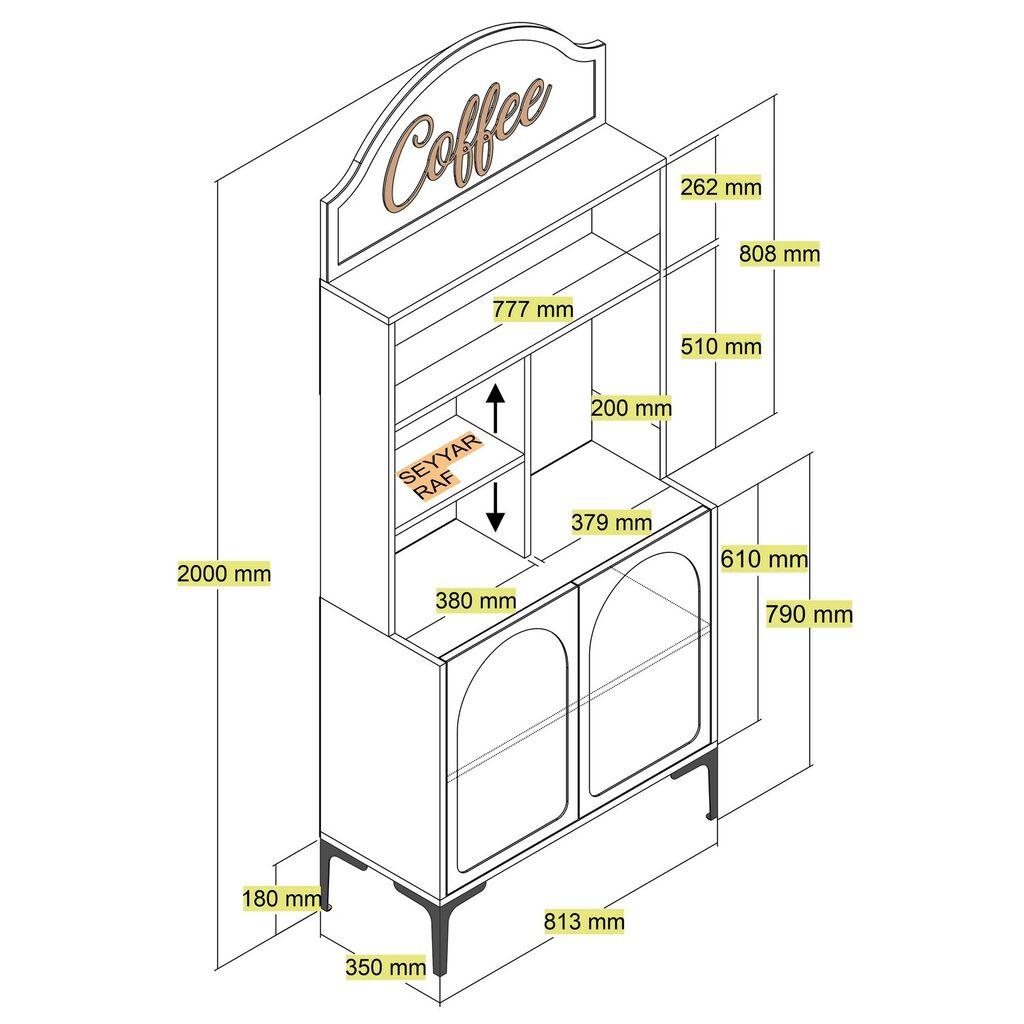 Coffee

262 mm

808 mm

777 mm

510 mm

200 mm

SEYYAR RAF

379 mm

610 mm

2000 mm

380 mm

790 mm

180 mm

813 mm

350 mm